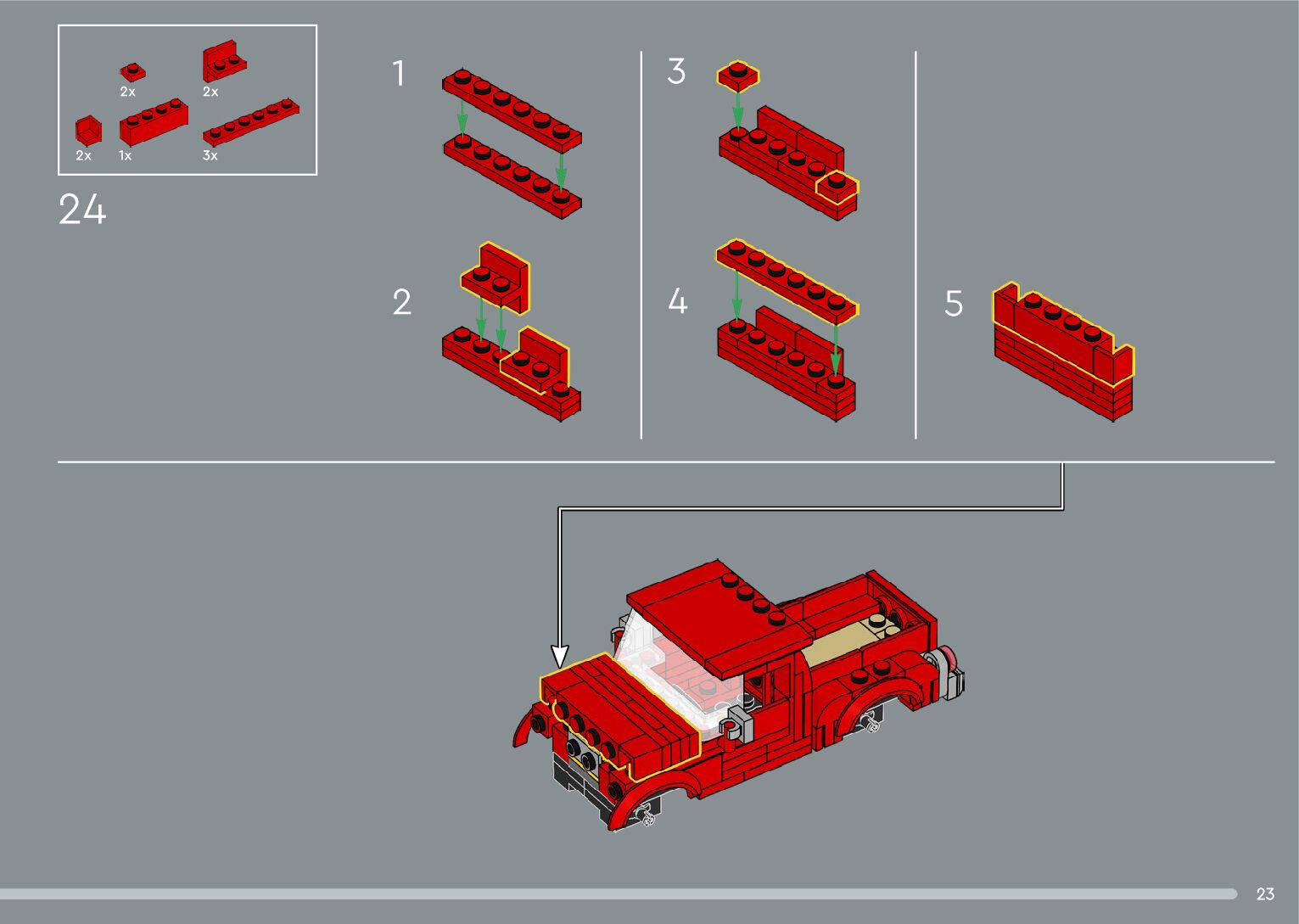 2x
2x
2x
1x
3x

24

1

2

3

4

5

23