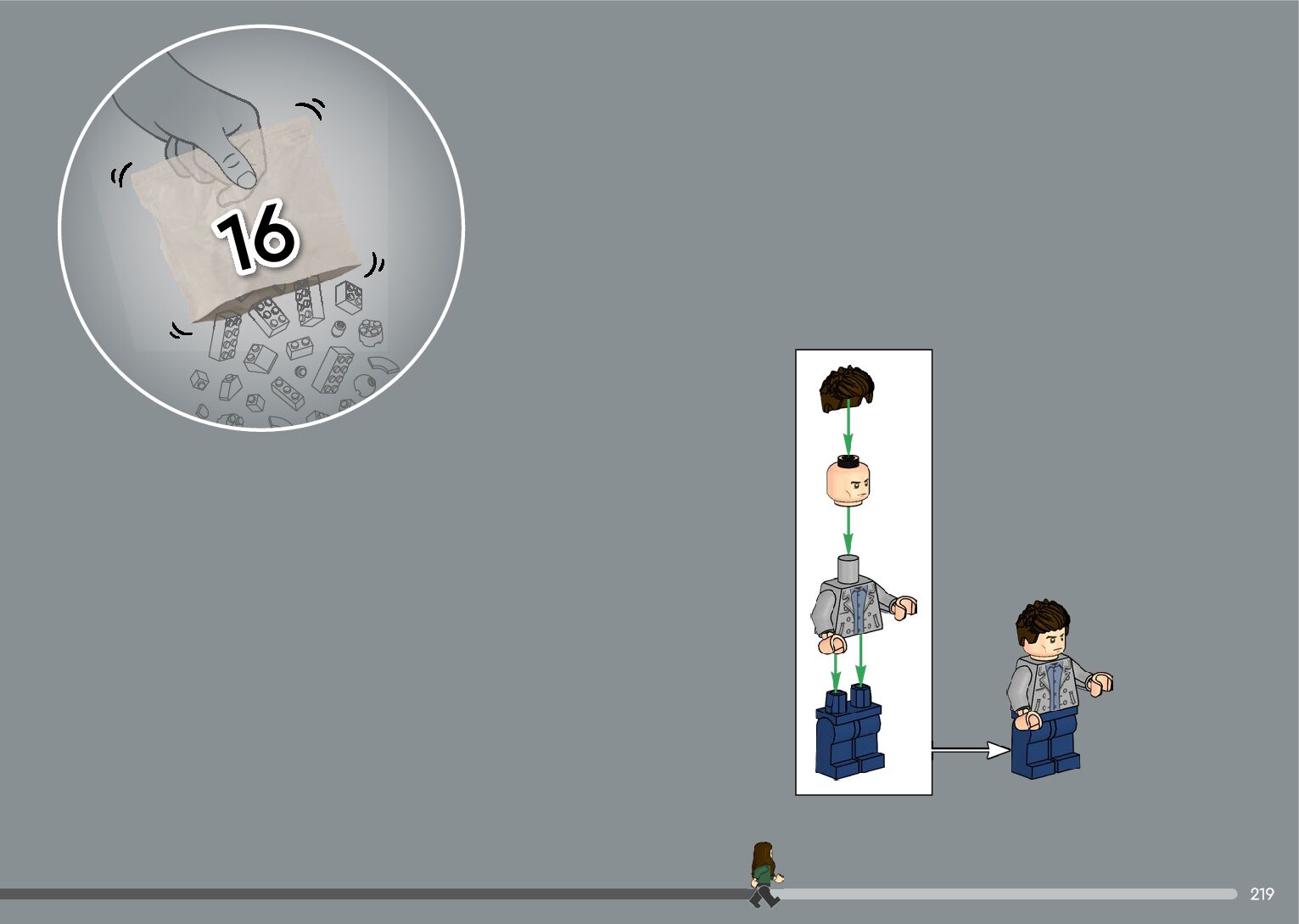 16

219