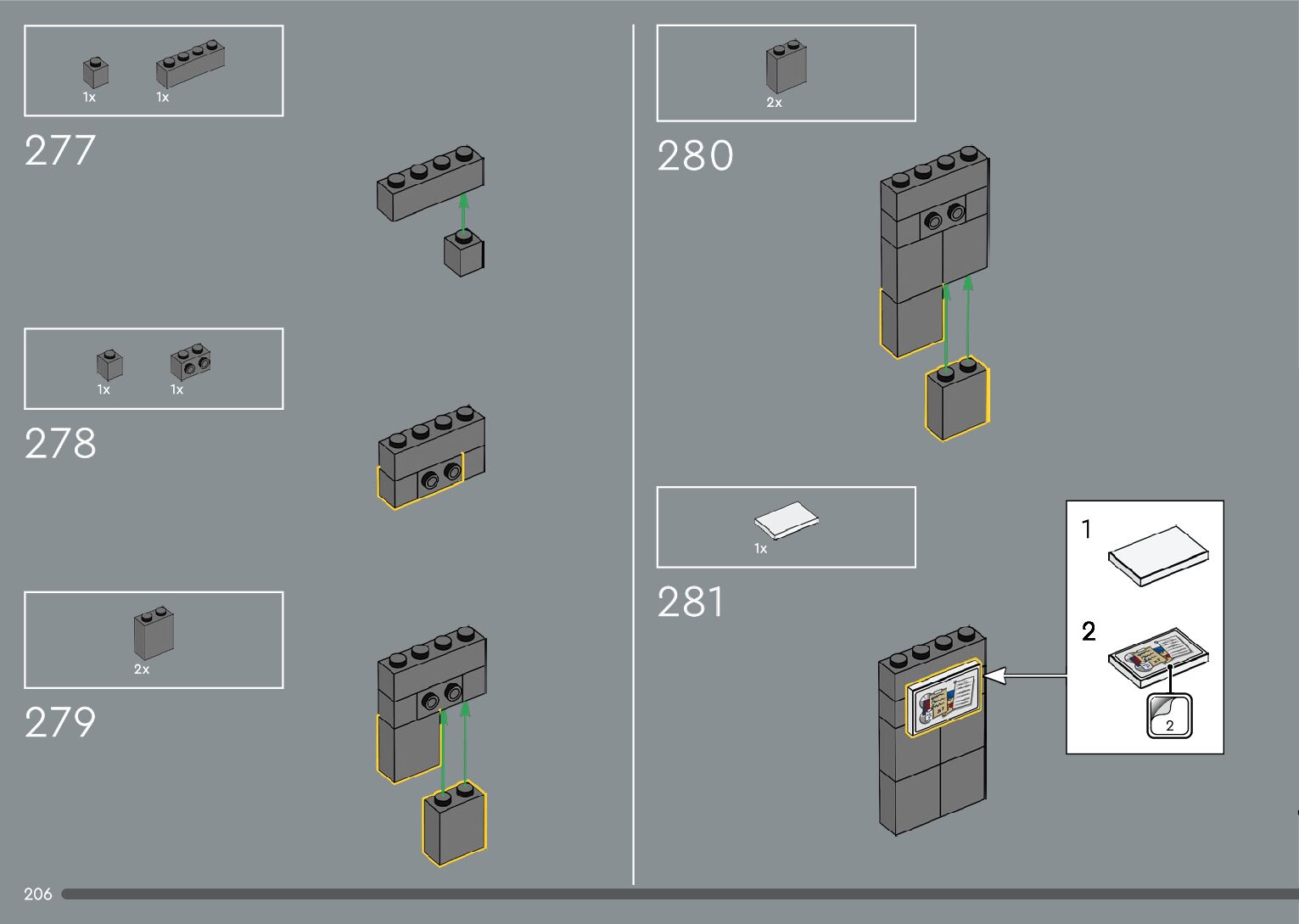 1x 1x

277

1x 1x

278

2x

279

2x

280

1x

281

1

2

2

206