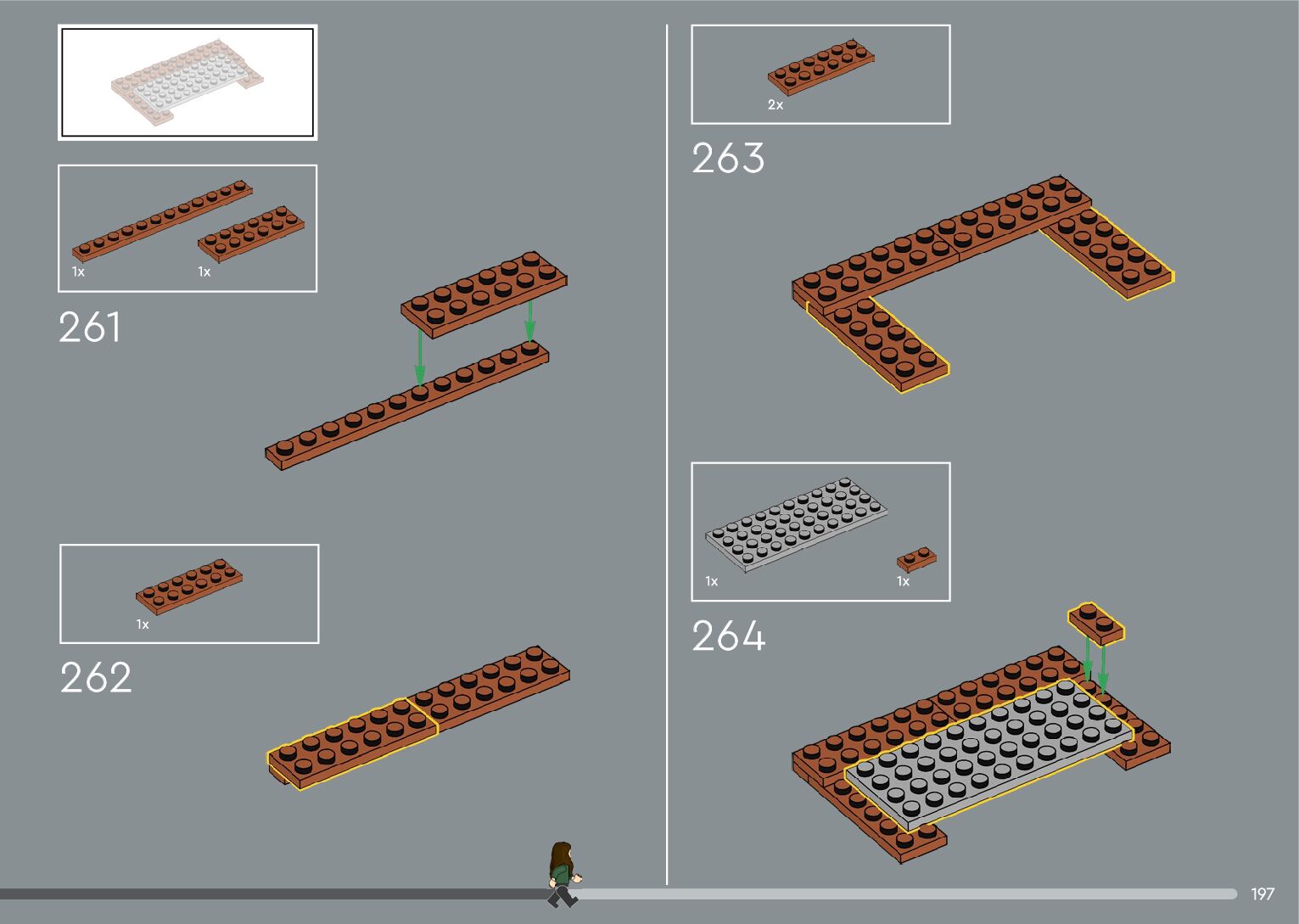 1x 1x

261

1x

262

2x

263

1x 1x

264

197