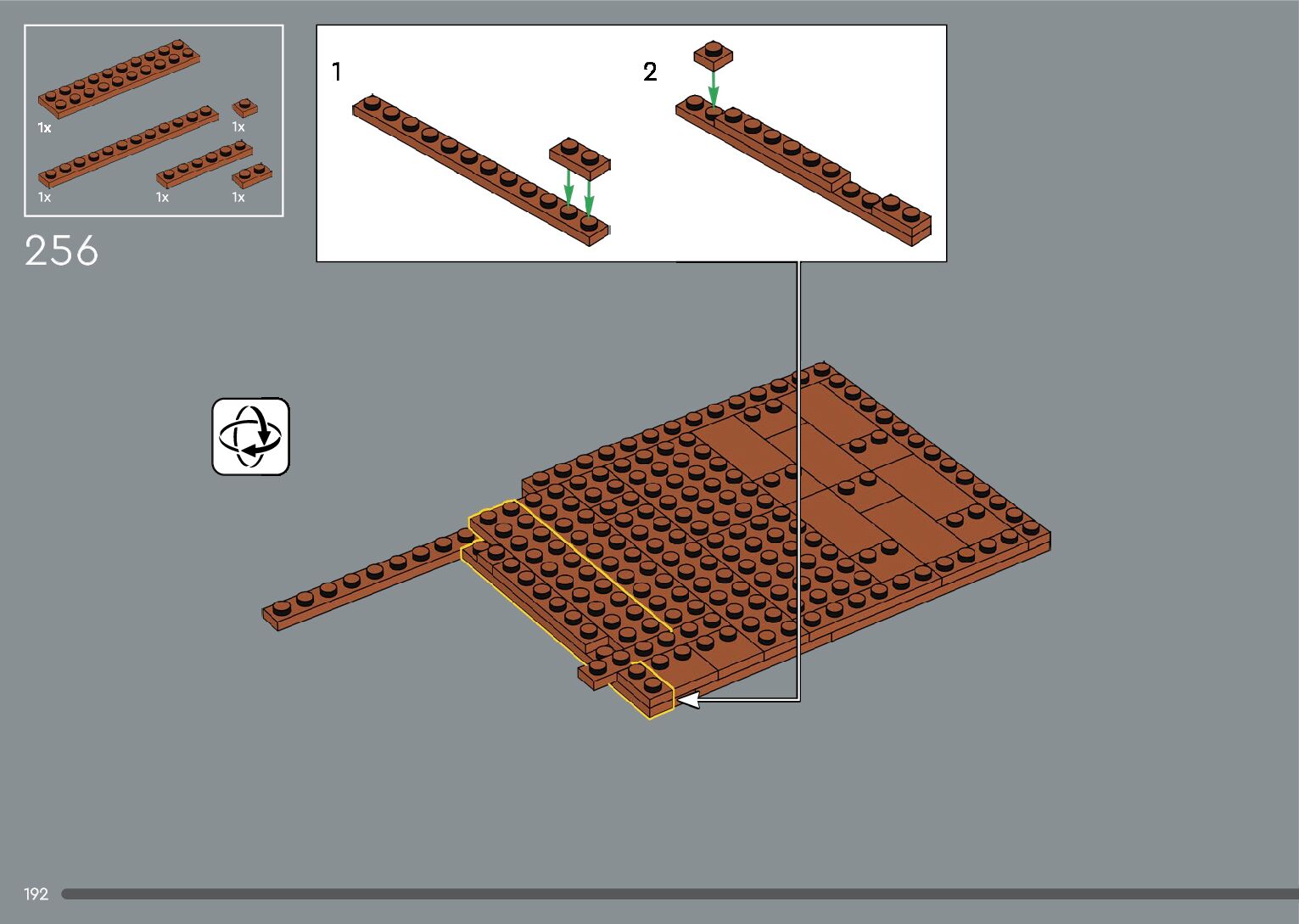 1x
1x
1x
1x
1x

256

1

2

192