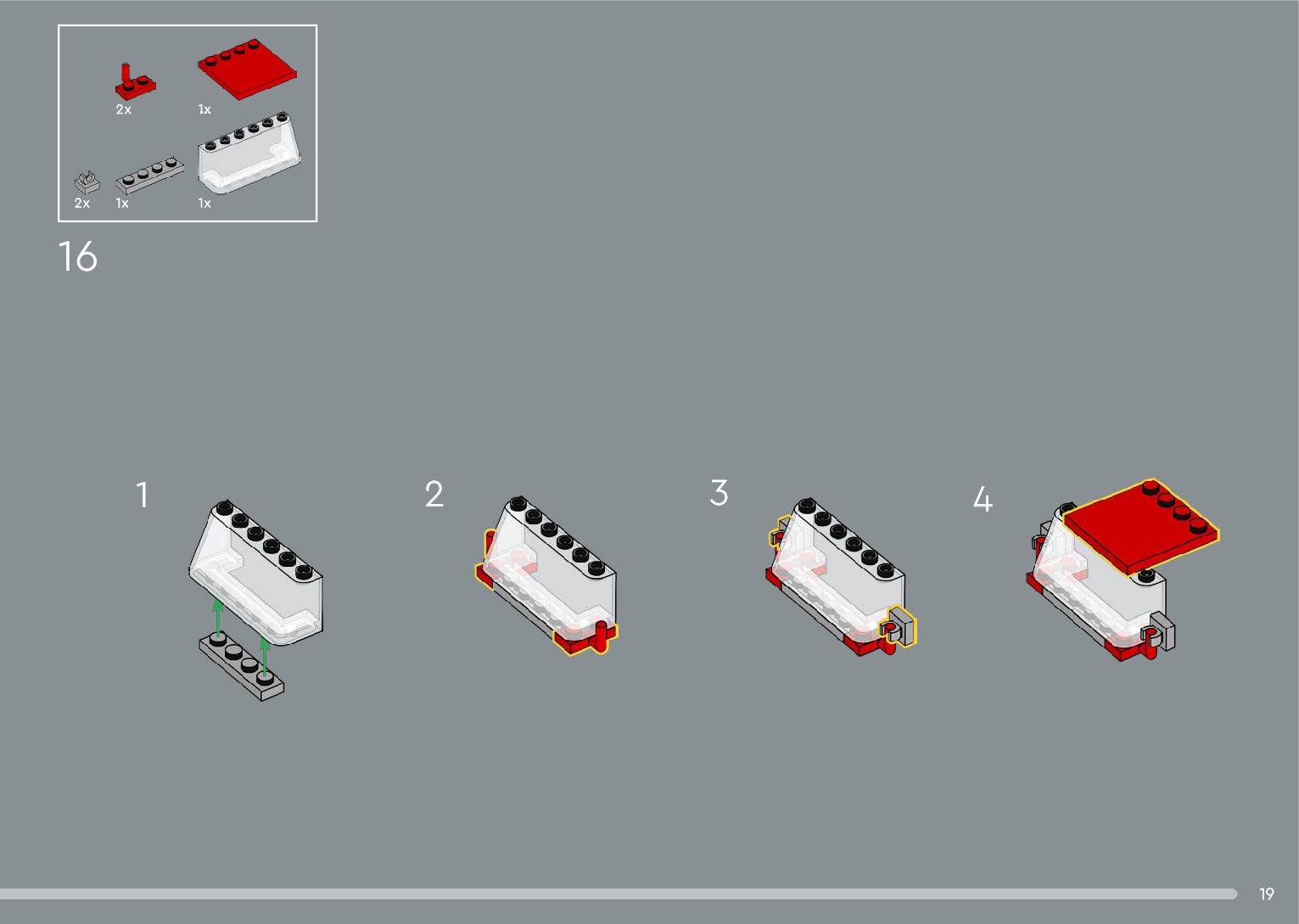 2x
1x
2x
1x
1x

16

1

2

3

4

19