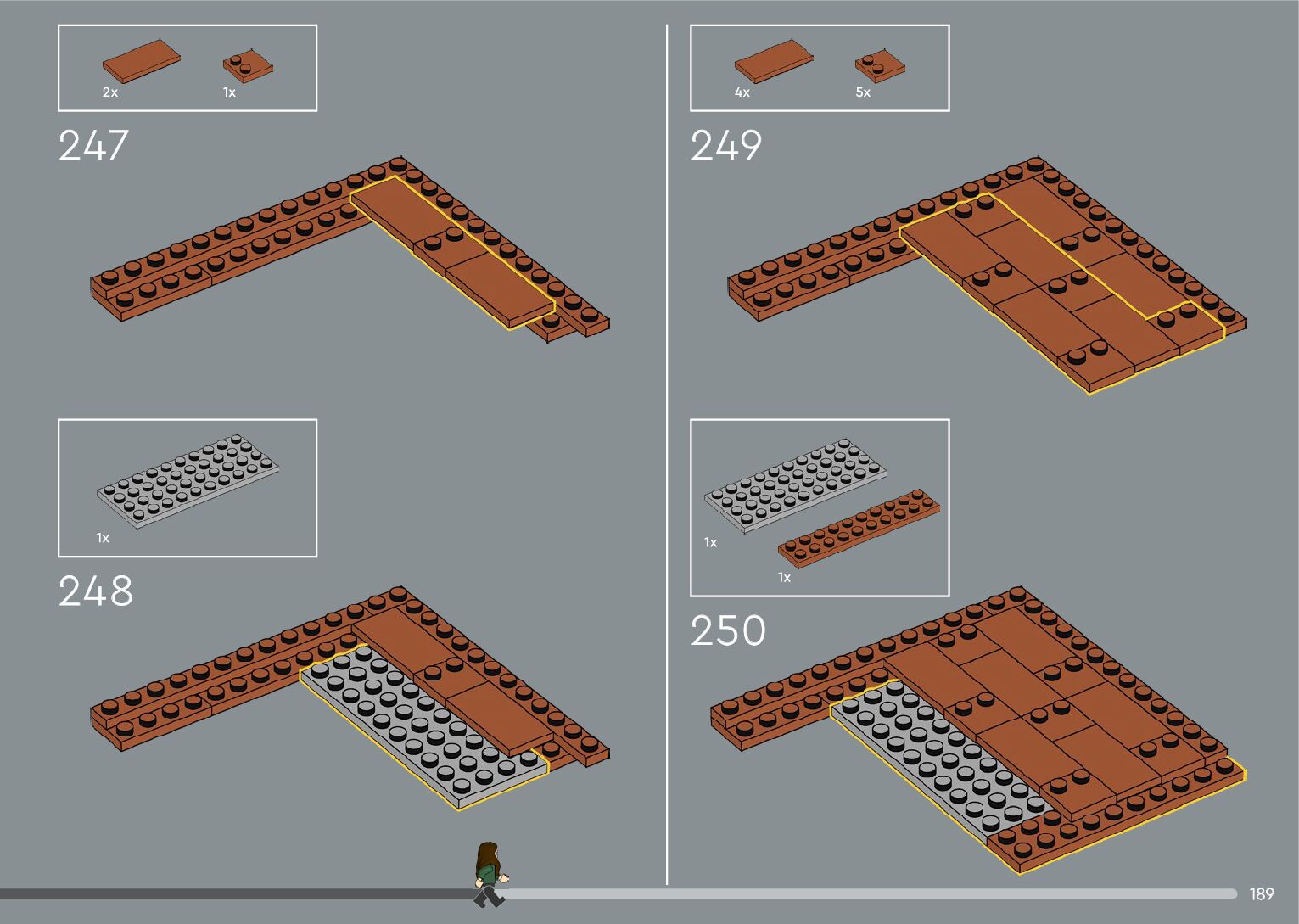 2x
1x
247

1x
248

4x
5x
249

1x
1x
250

189