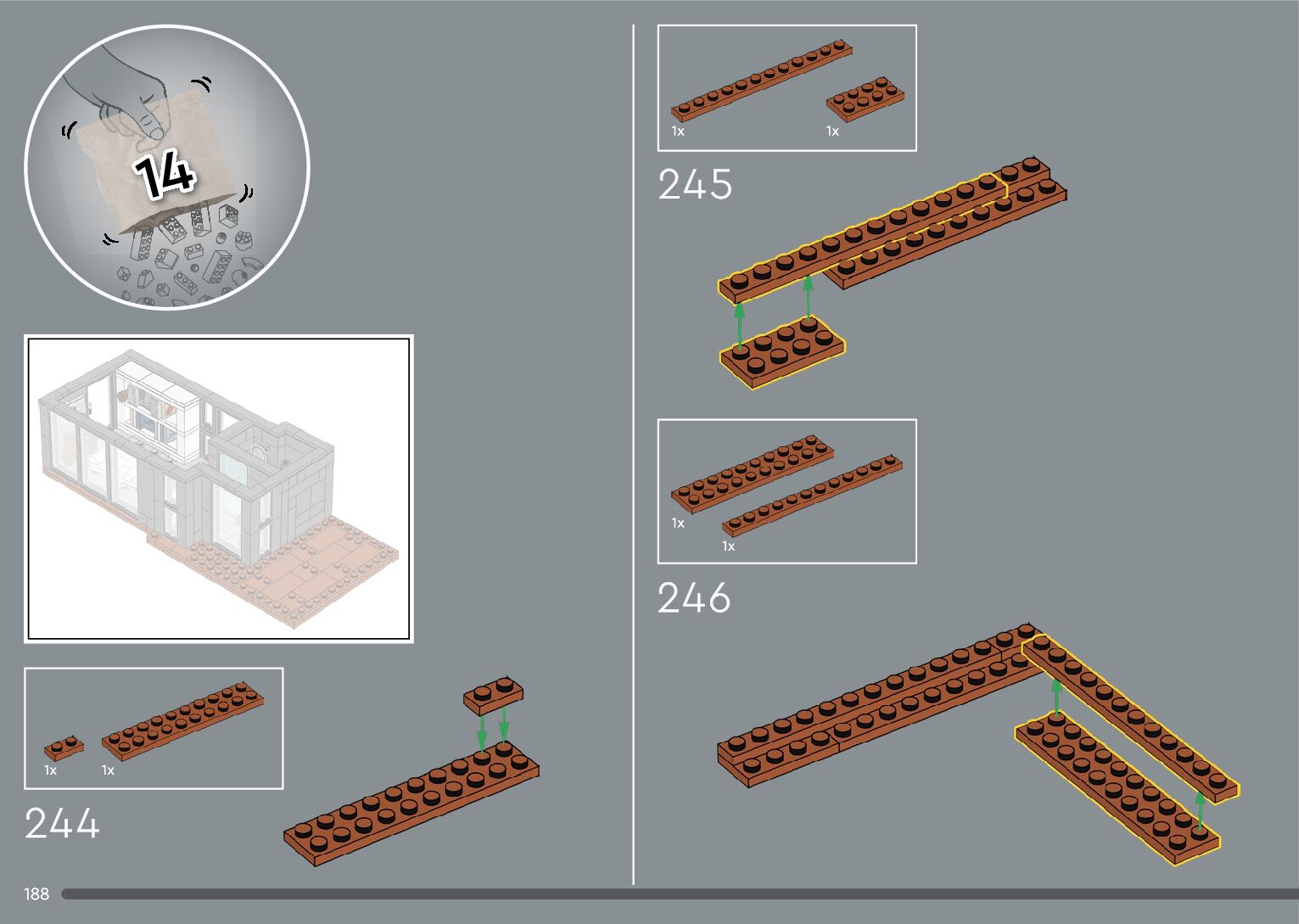 14

1x 1x

244

1x 1x

245

1x

1x

246

188