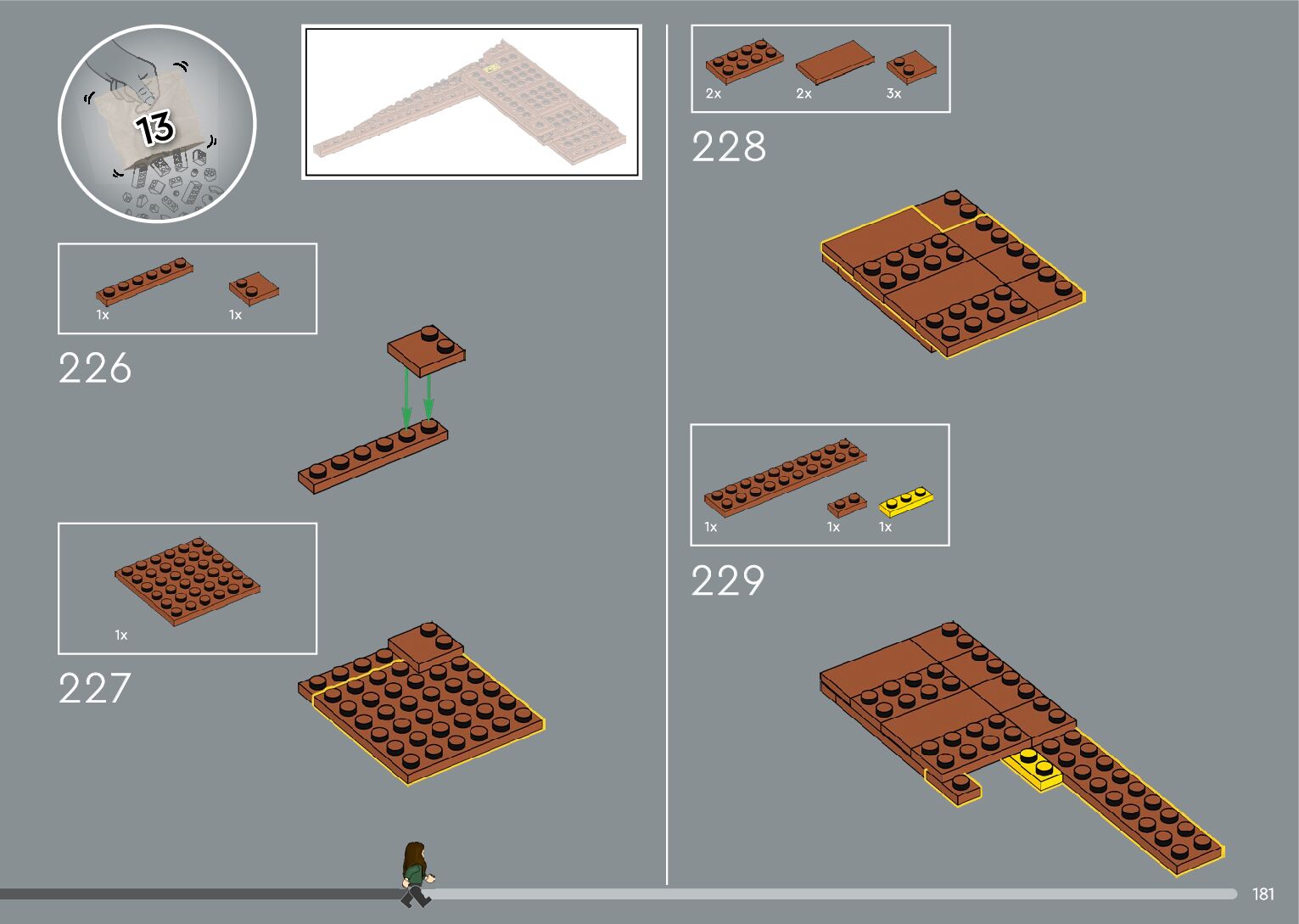 13

1x 1x

226

1x

227

2x 2x 3x

228

1x 1x 1x

229

181