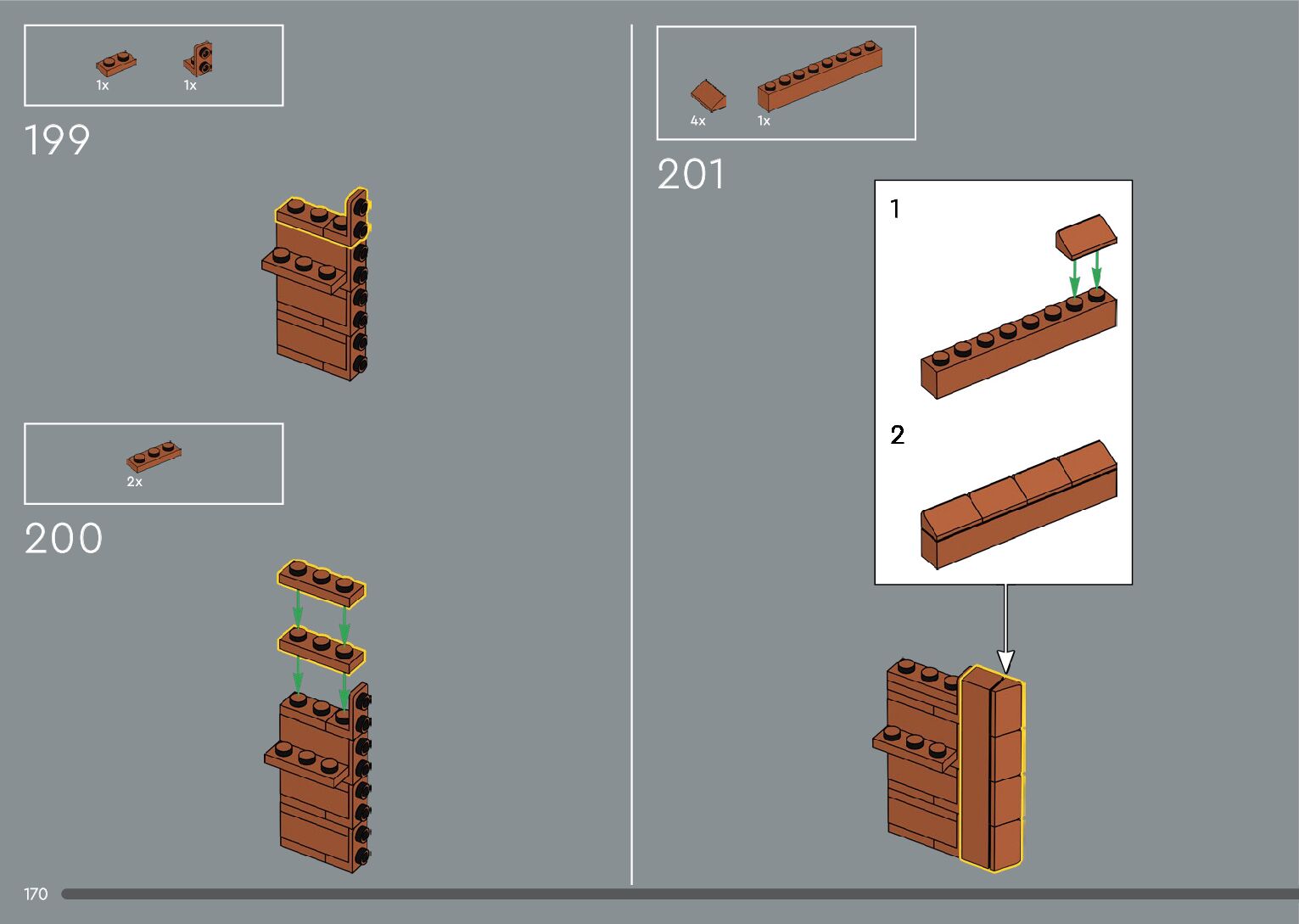 1x 1x

199

2x

200

4x 1x

201

1

2

170