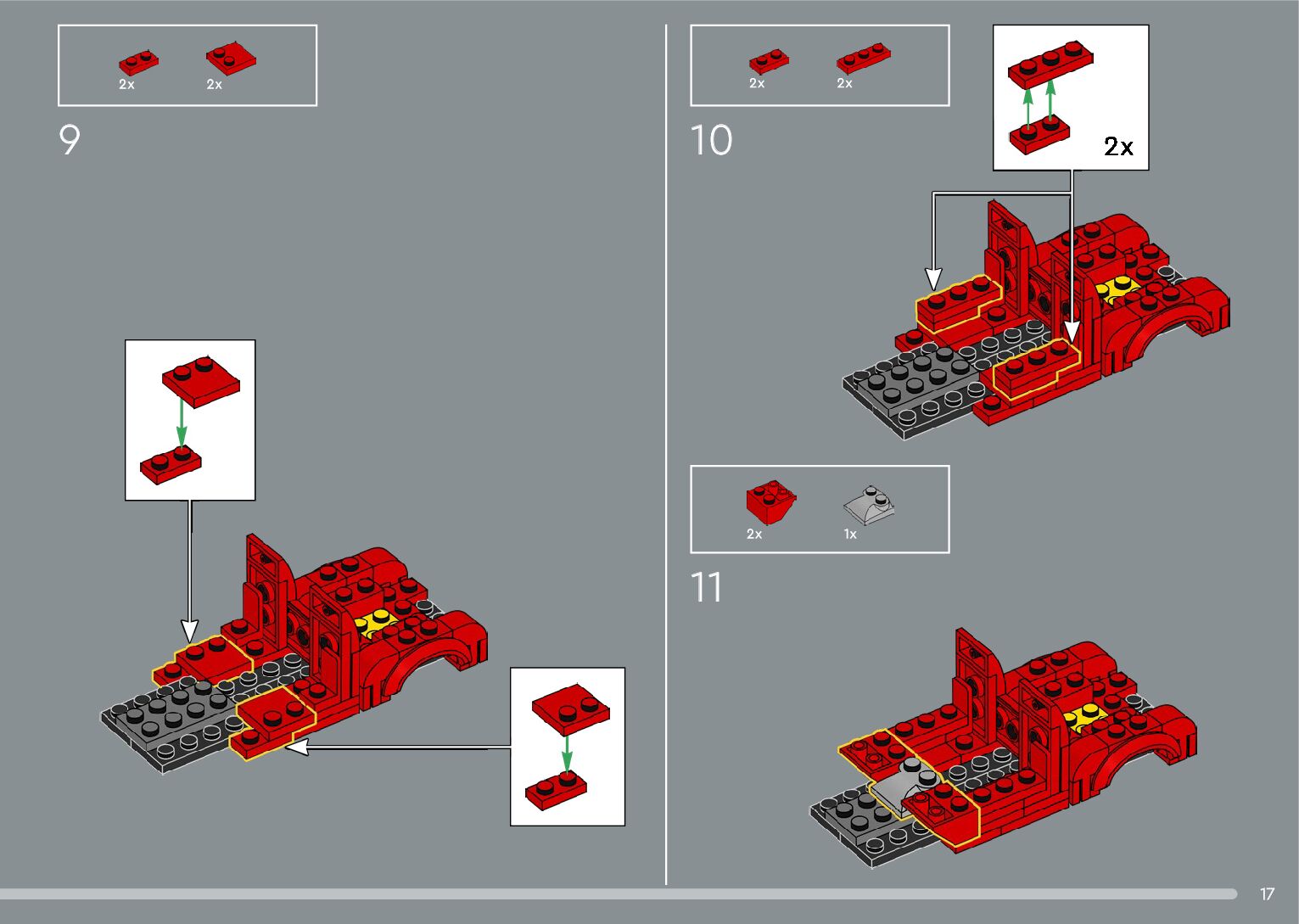 2x 2x

9

2x 2x

10

2x

2x 1x

11

17