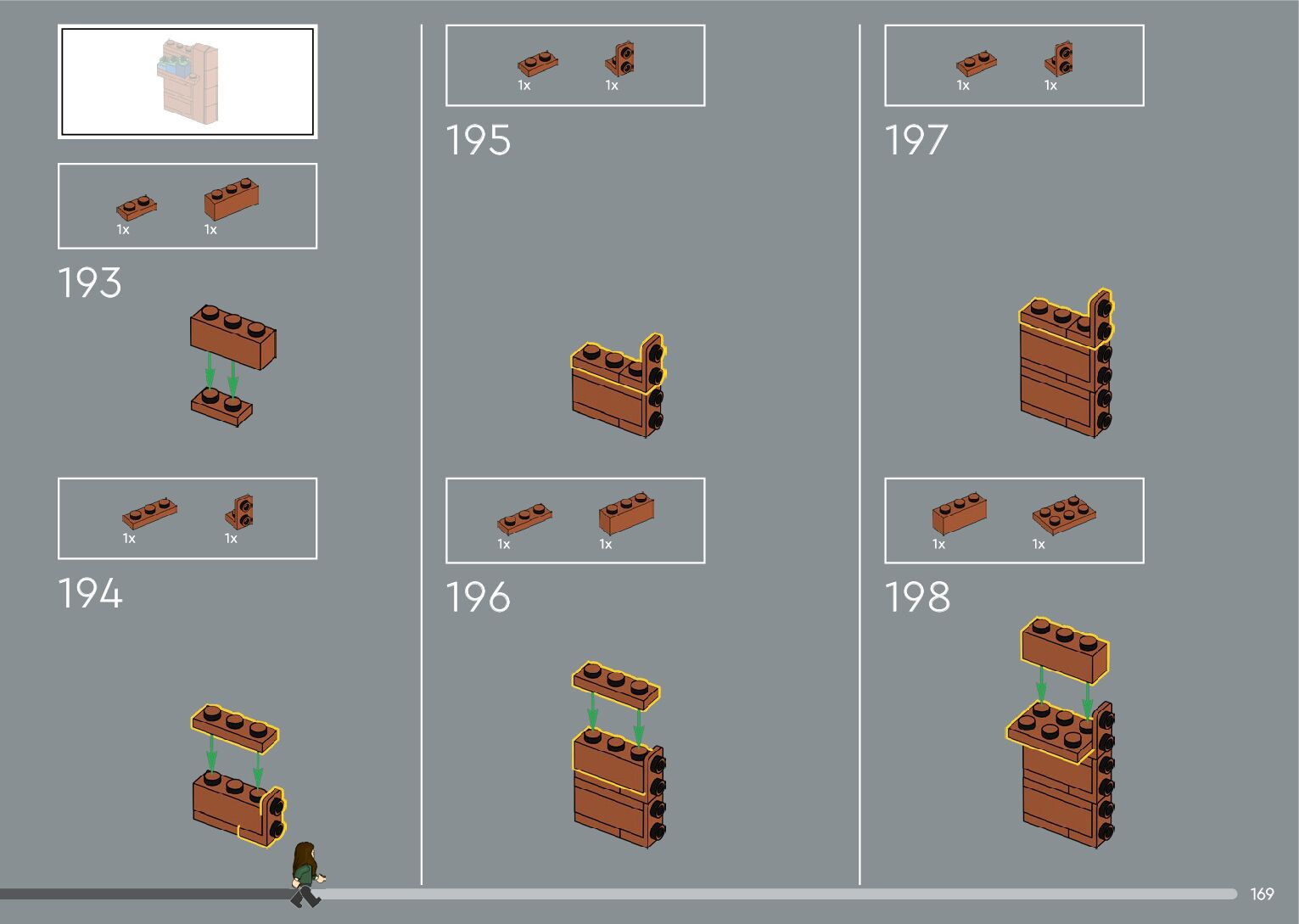 1x 1x

193

1x 1x

194

1x 1x

195

1x 1x

196

1x 1x

197

1x 1x

198

169