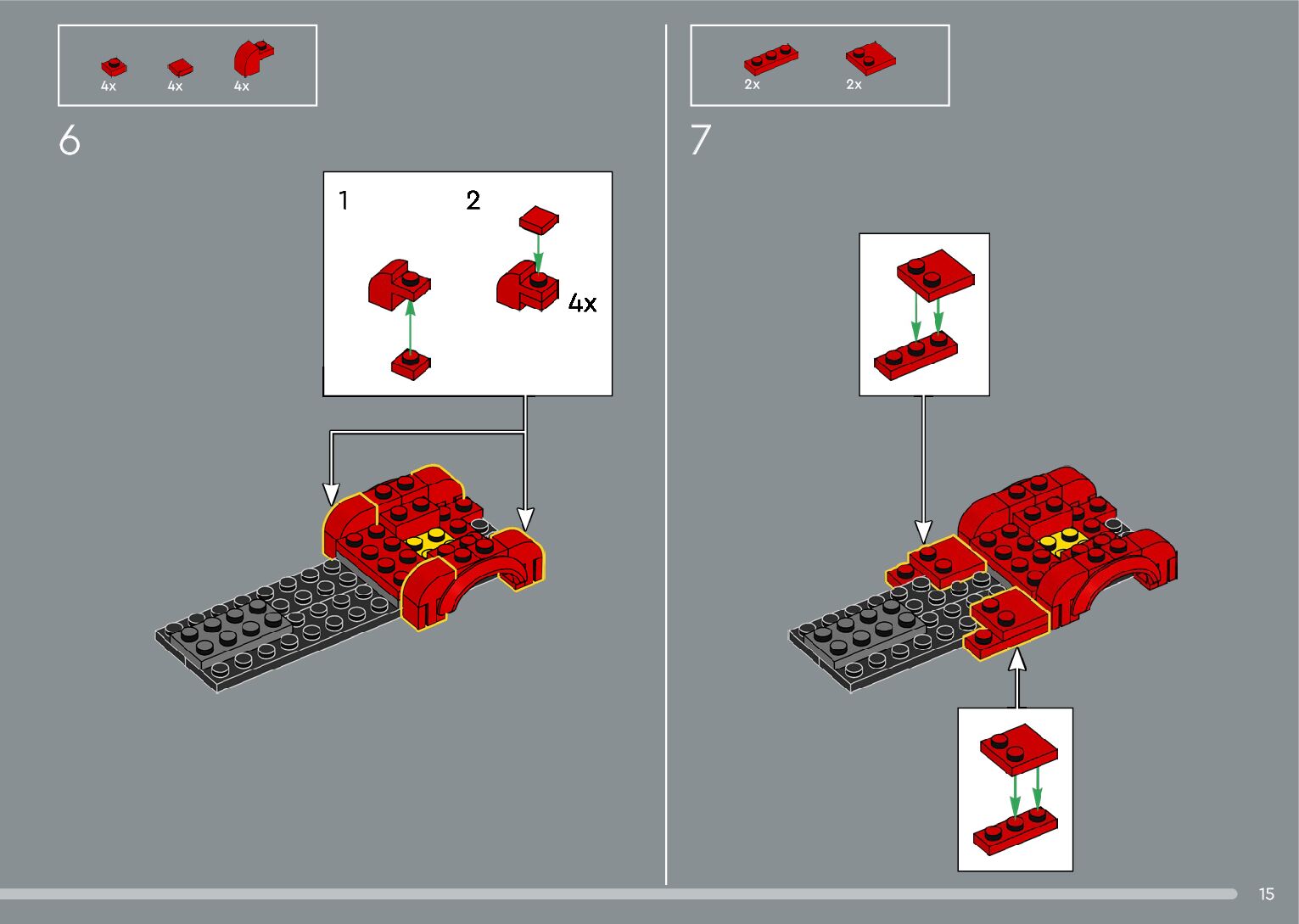 4x 4x 4x

6

1

2

4x

2x 2x

7

15