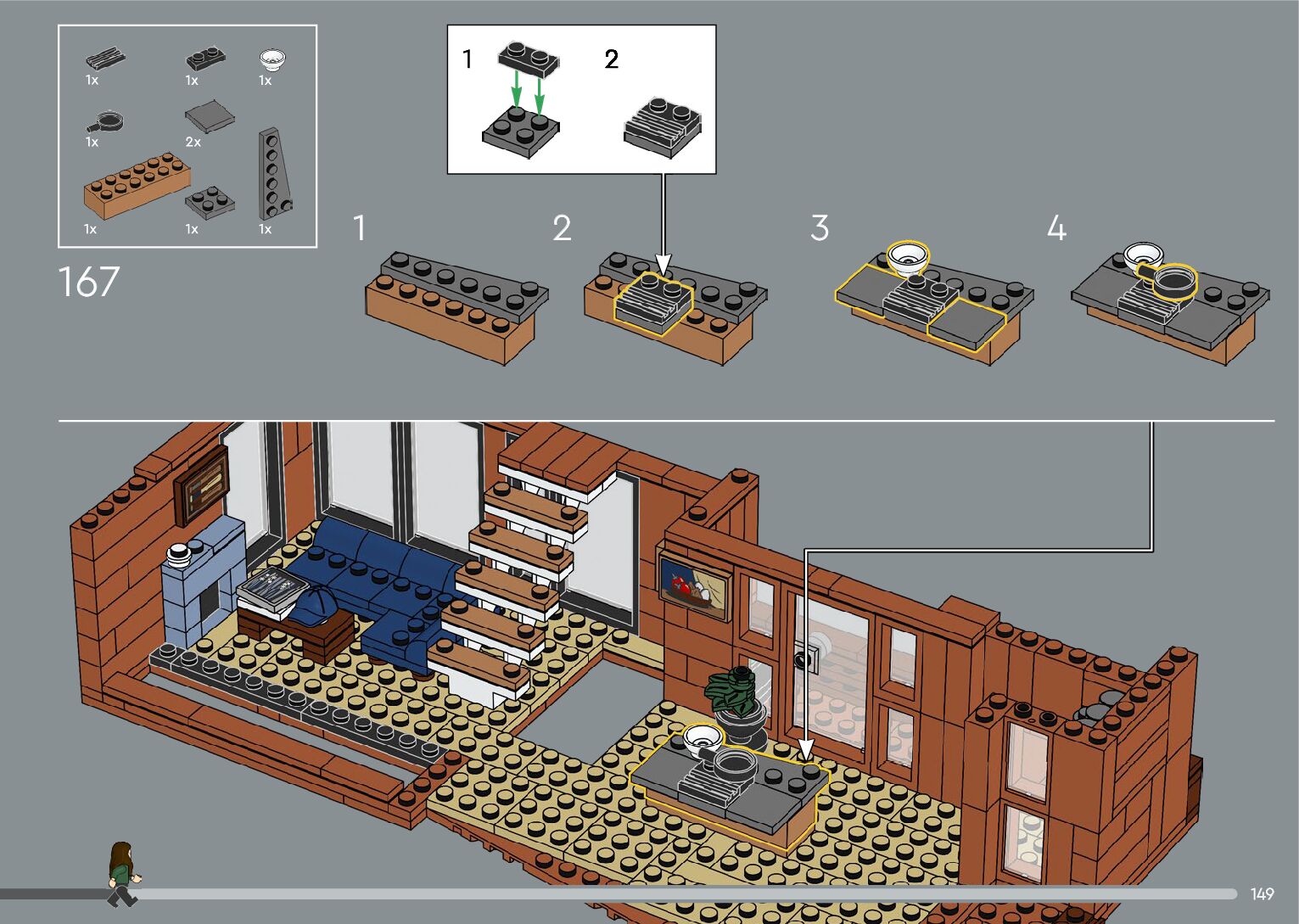 1x
1x
1x
1x
2x
1x
1x
1x

167

1
2

1
2
3
4

149