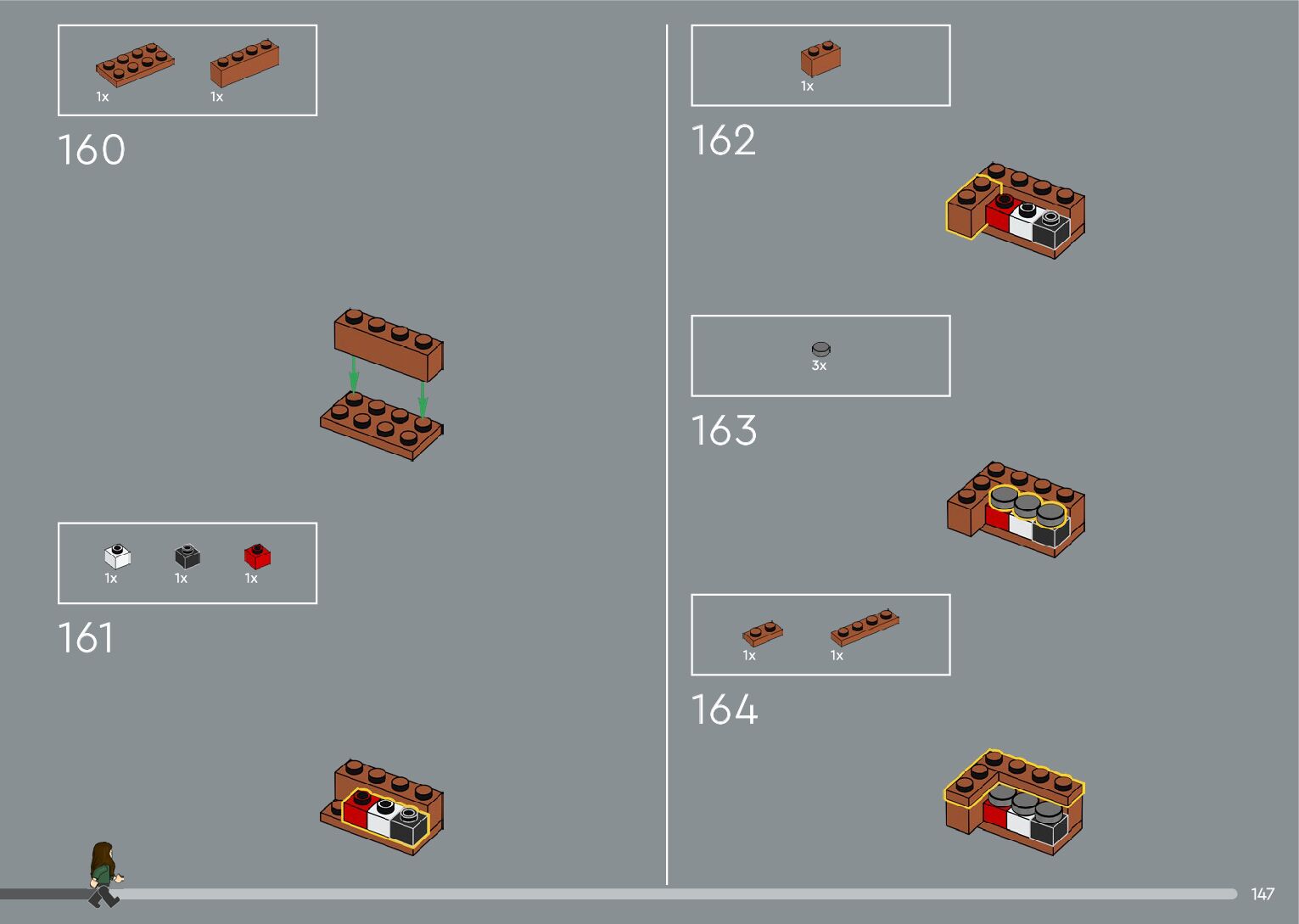 1x 1x

160

1x 1x 1x

161

1x

162

3x

163

1x 1x

164

147