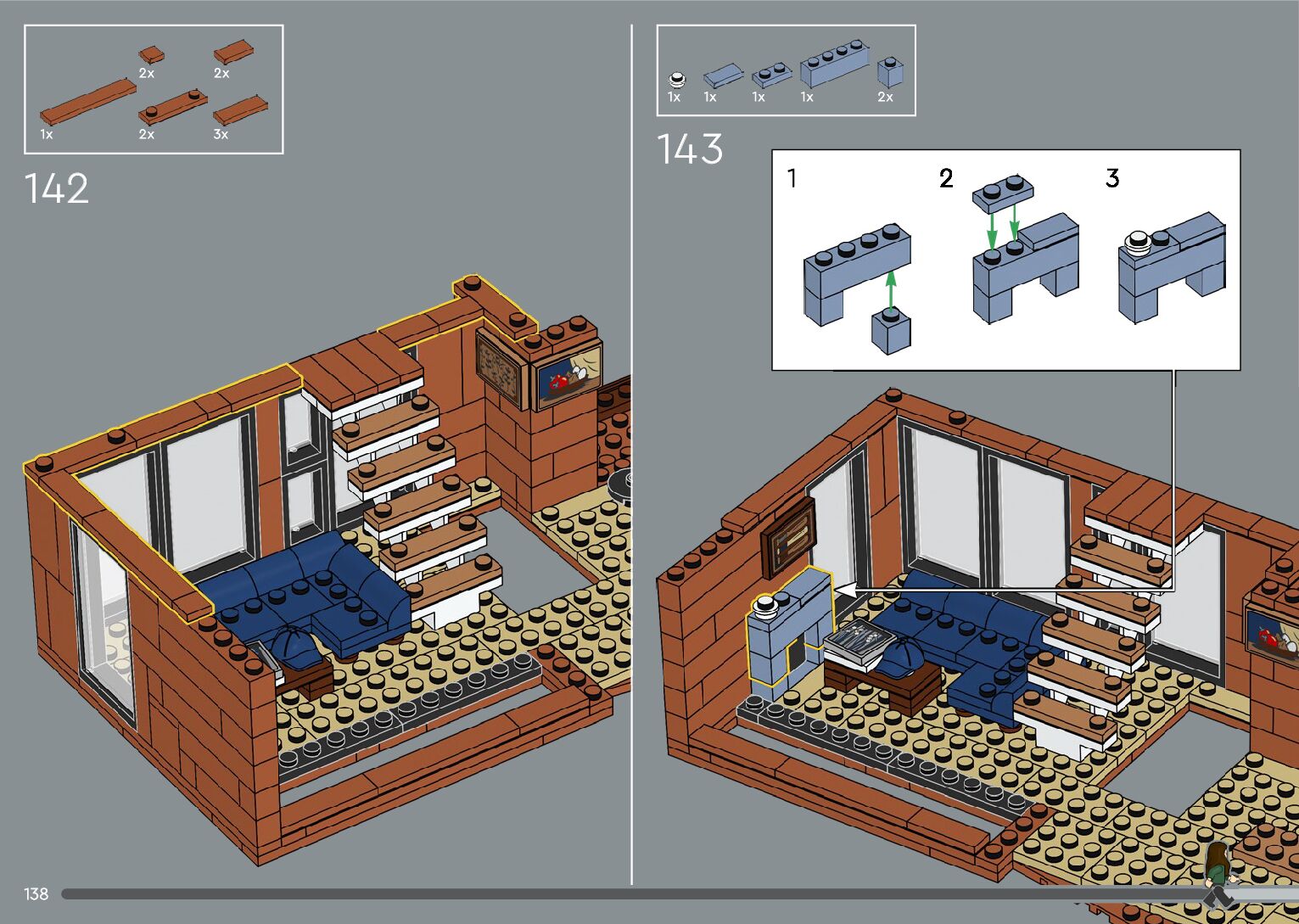 2x
2x
1x
2x
3x

142

1x
1x
1x
1x
2x

143

1
2
3

138