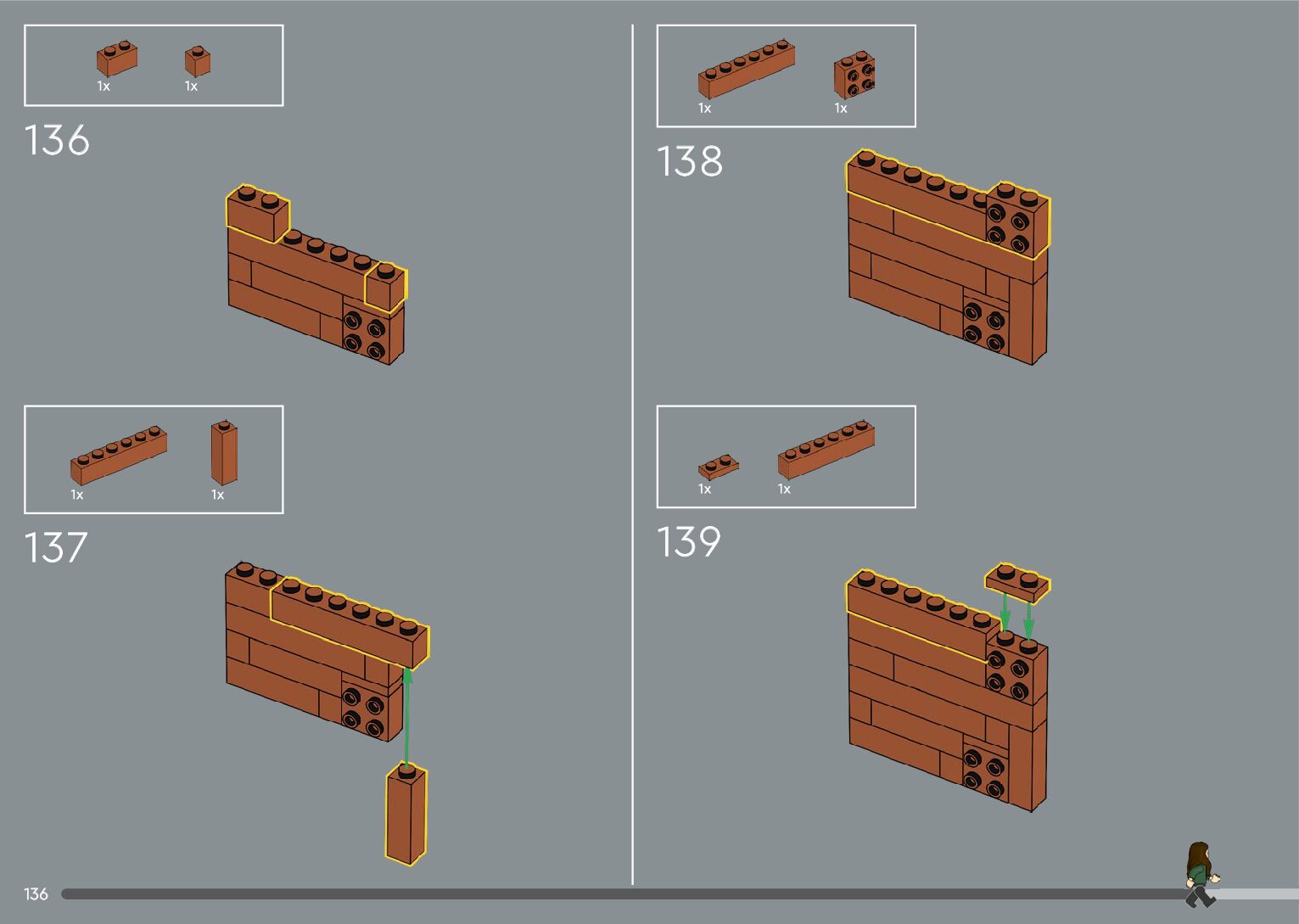 1x 1x

136

1x 1x

137

1x 1x

138

1x 1x

139

136