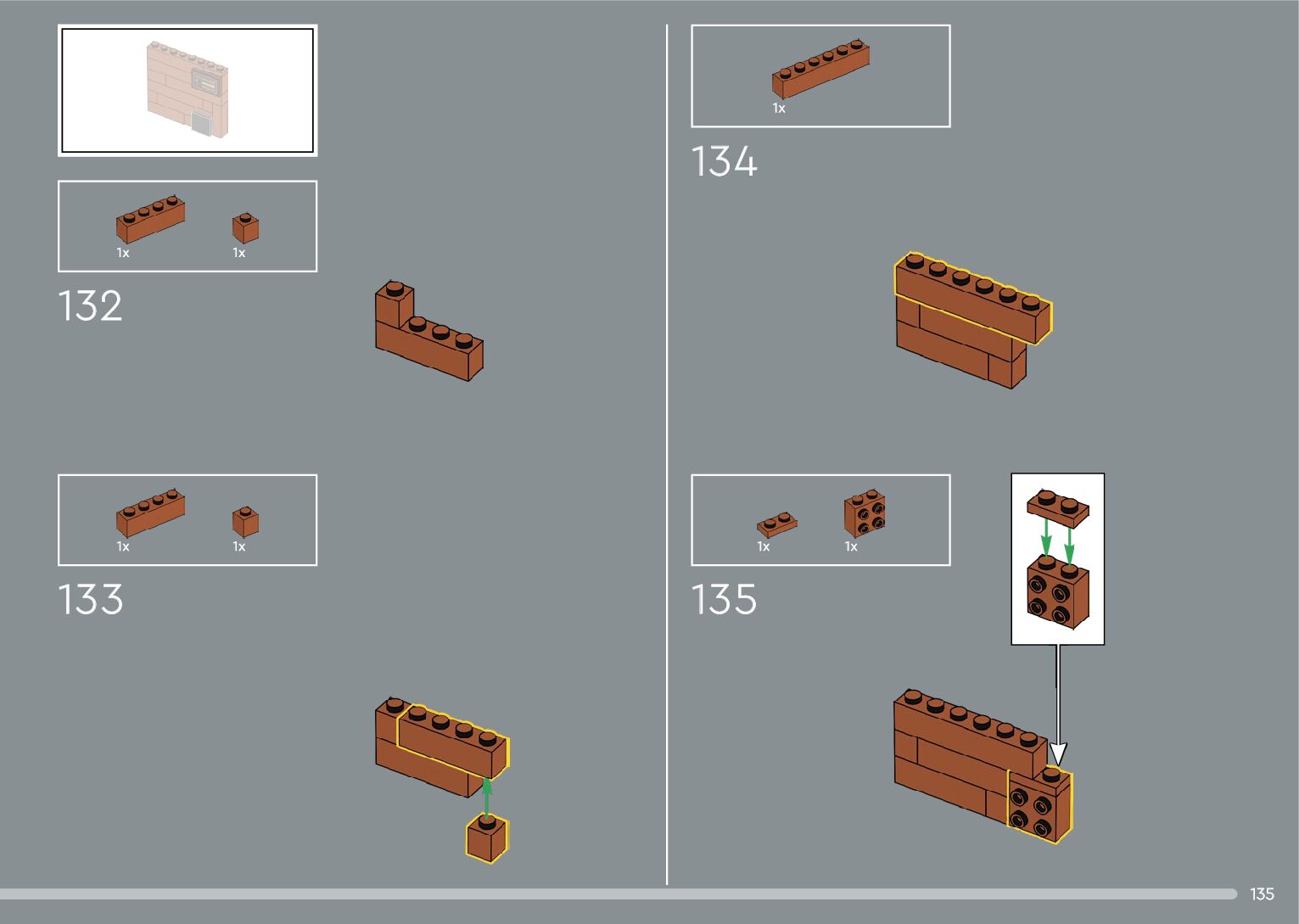 1x 1x

132

1x 1x

133

1x

134

1x 1x

135

135