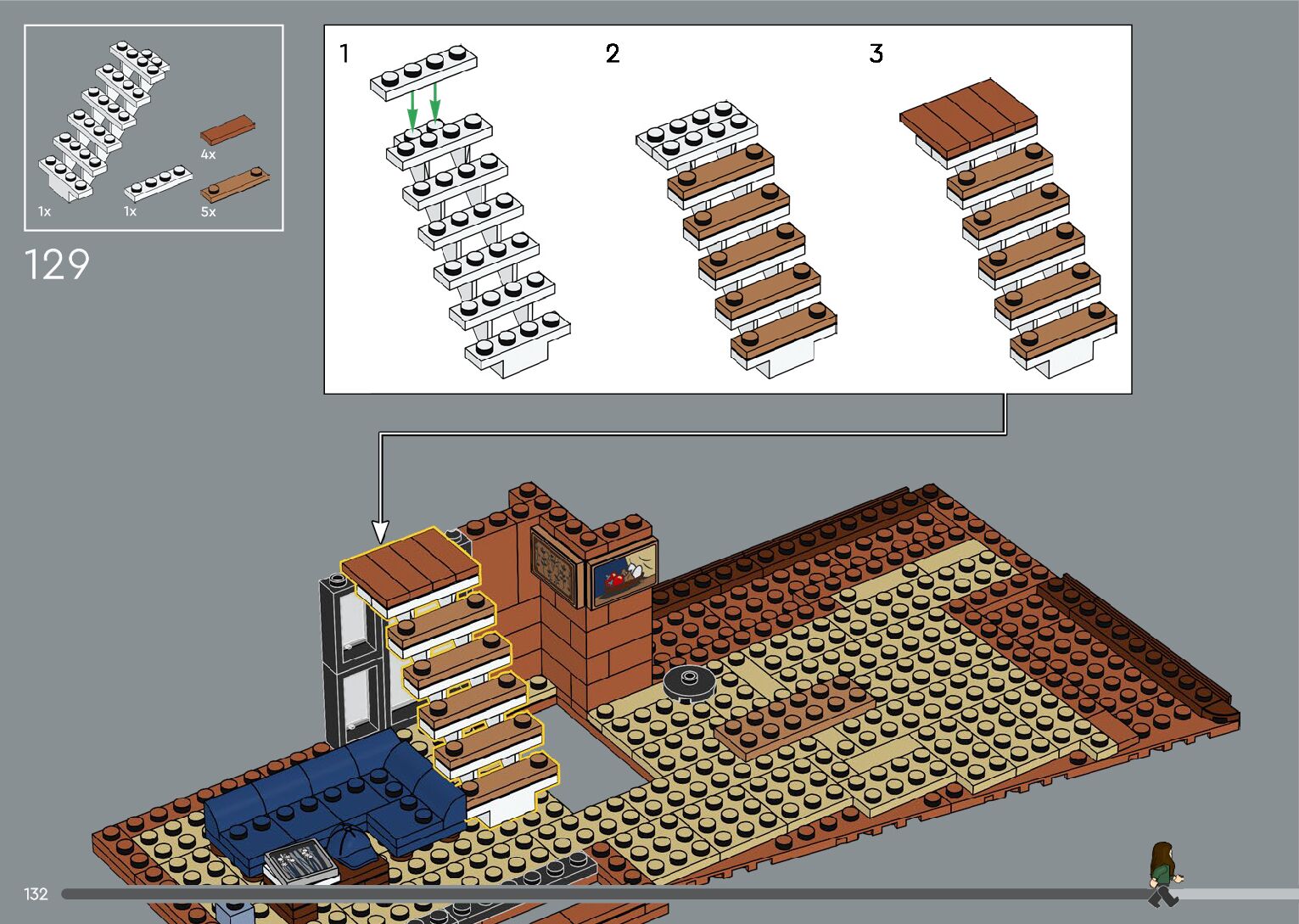 4x

1x

1x

5x

129

1

2

3

132