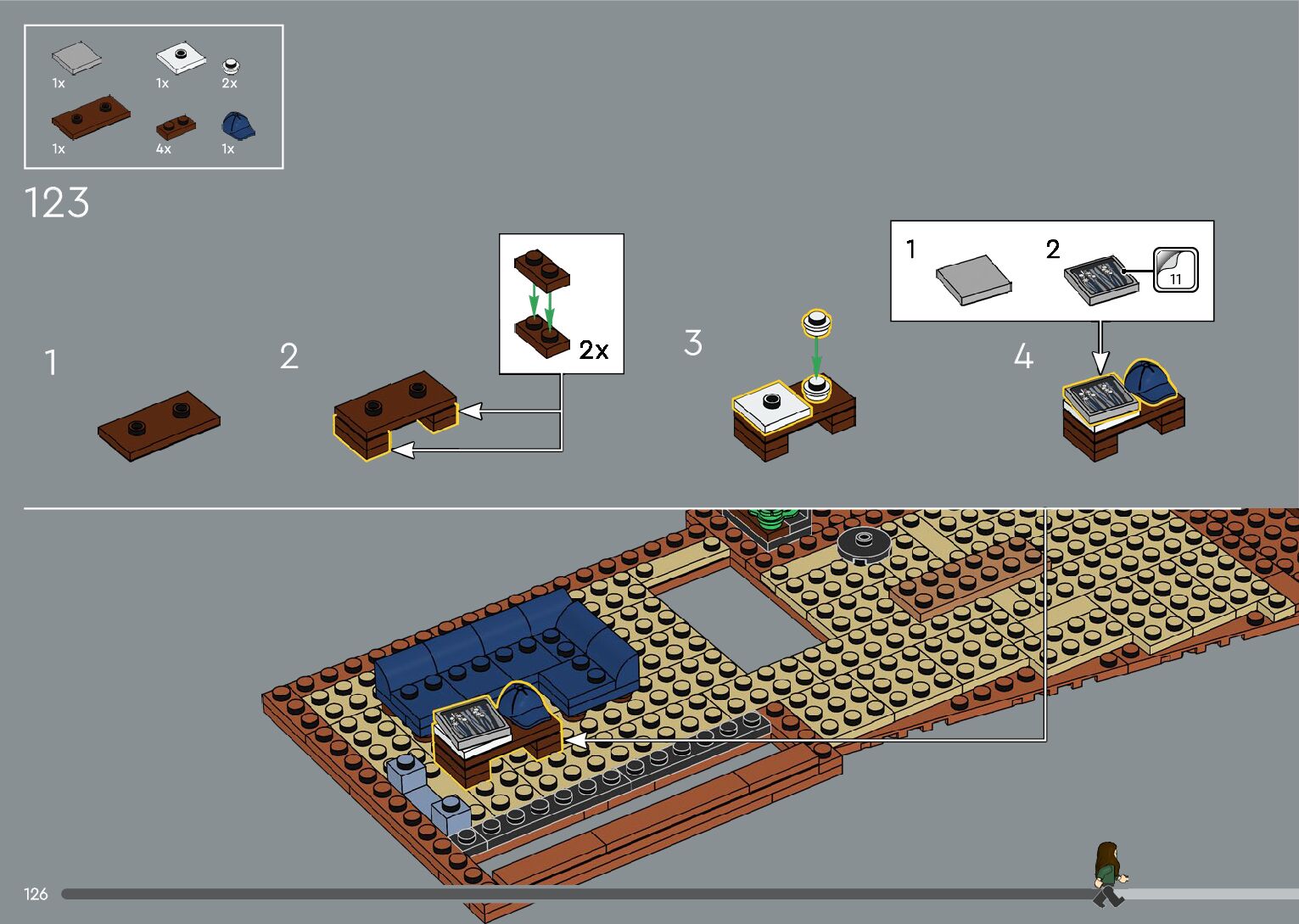 1x 1x 2x

1x 4x 1x

123

1

2

2x

3

1

2

11

4

126