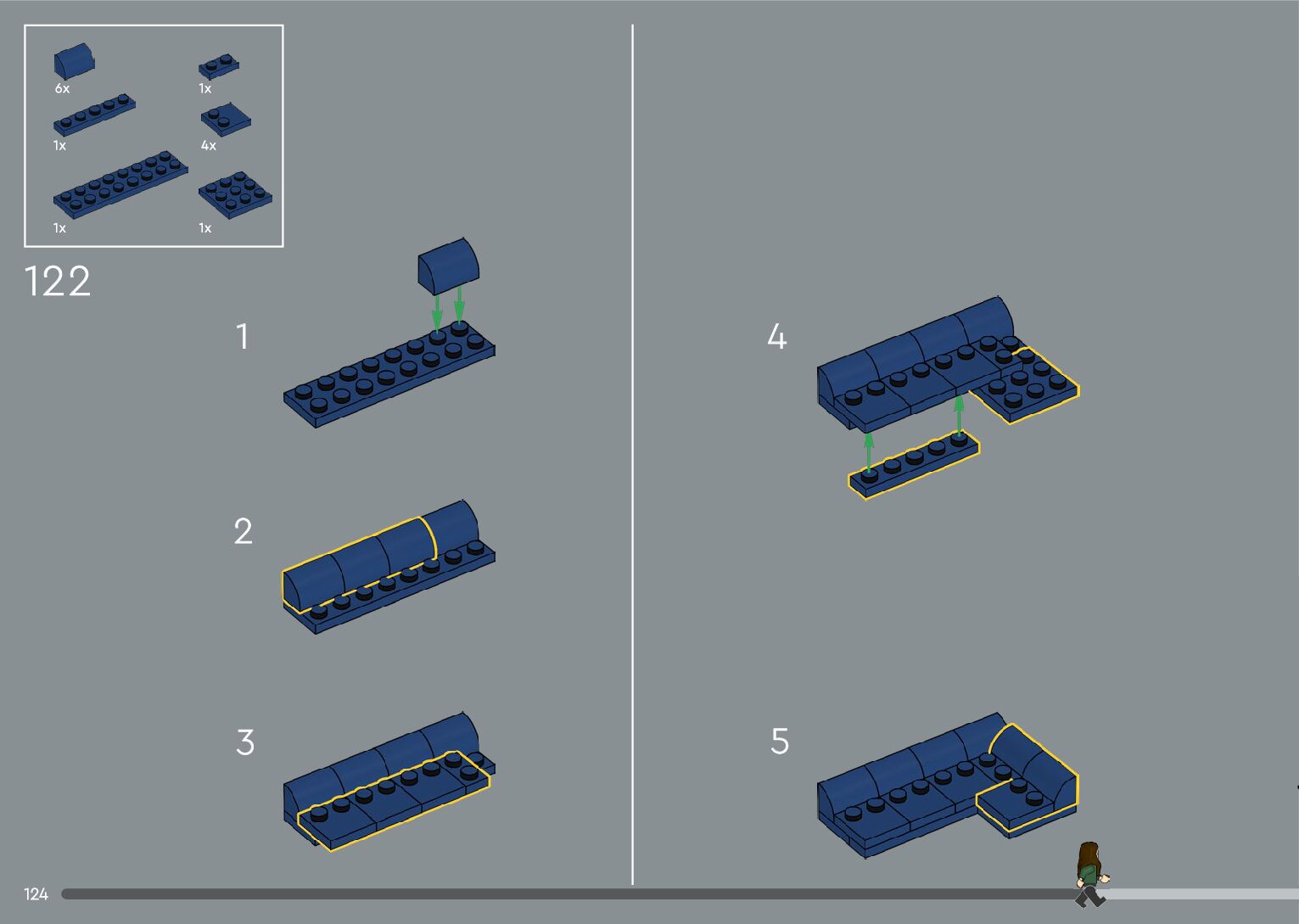 6x
1x
1x
4x
1x
1x

122

1

2

3

4

5

124