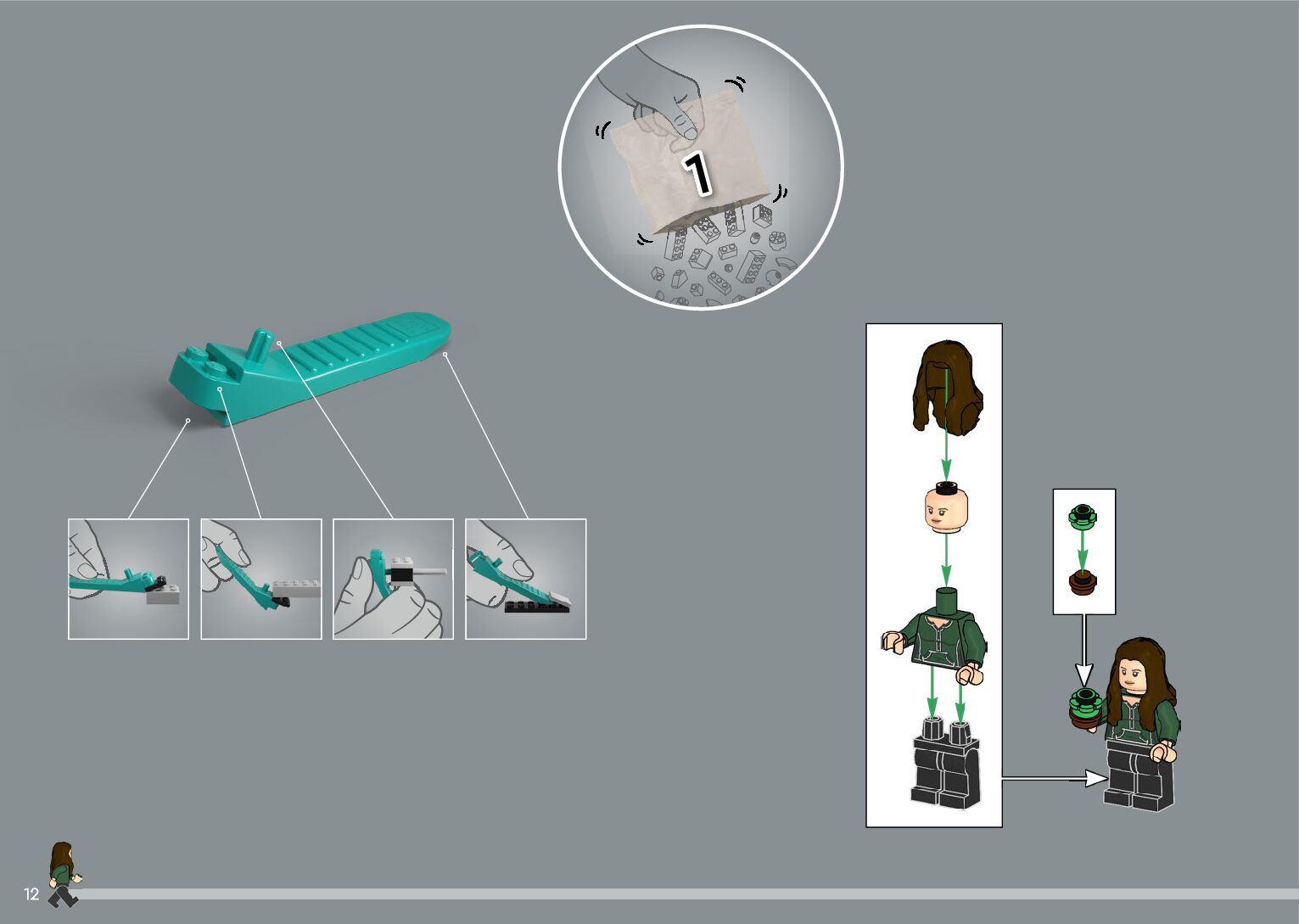 1

12