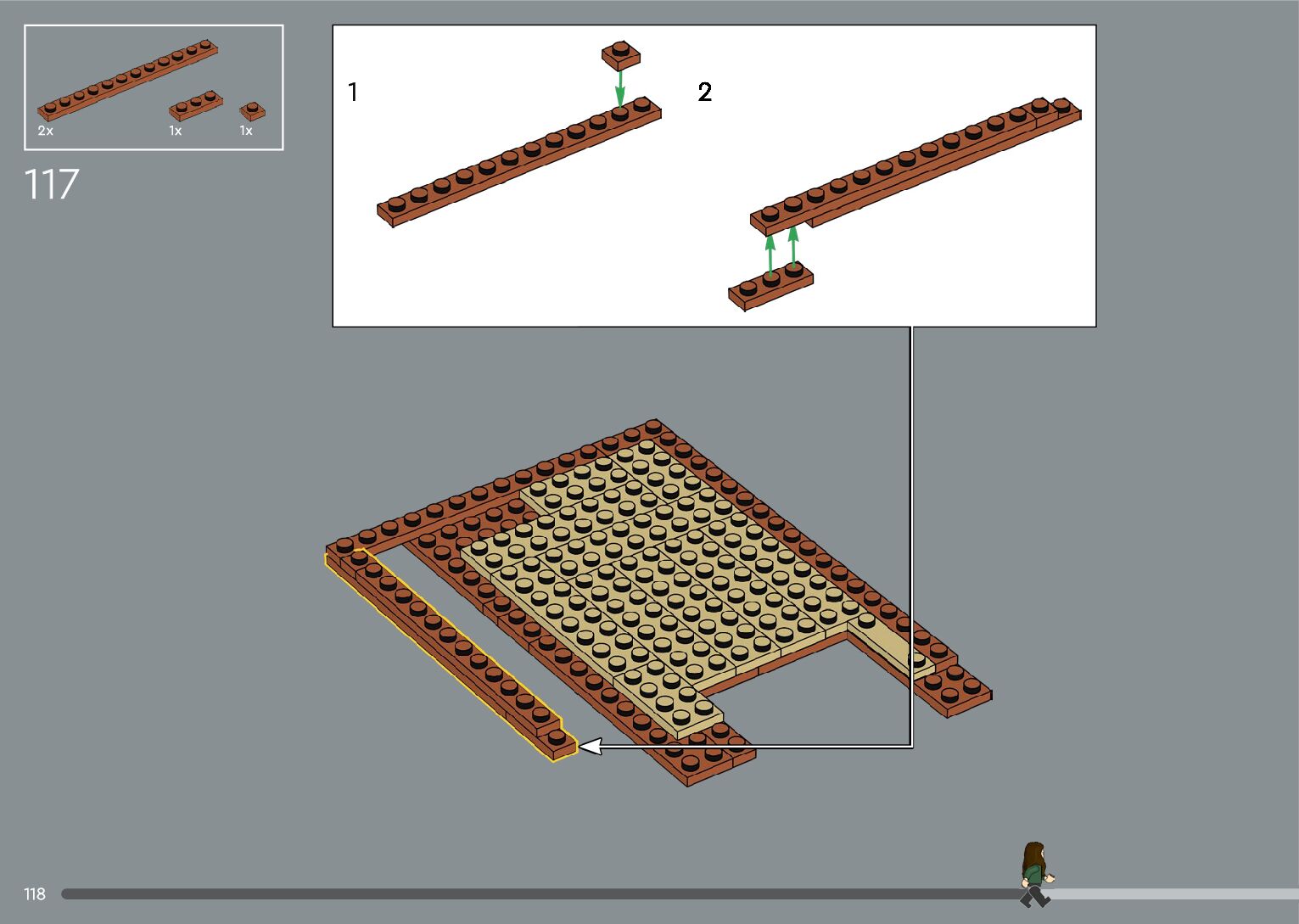 2x 1x 1x

117

1

2

118