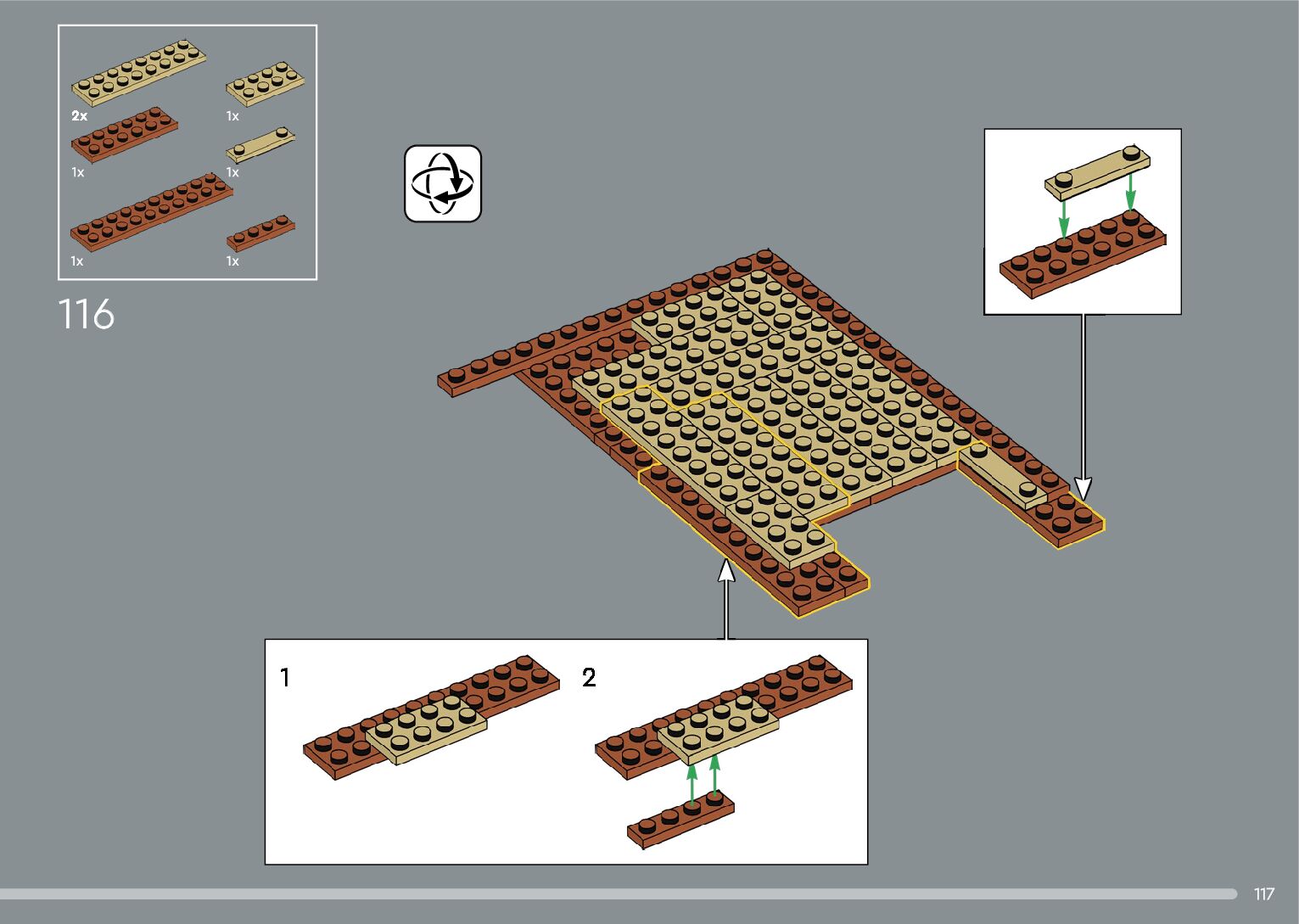 2x
1x
1x
1x
1x
1x

116

1
2

117