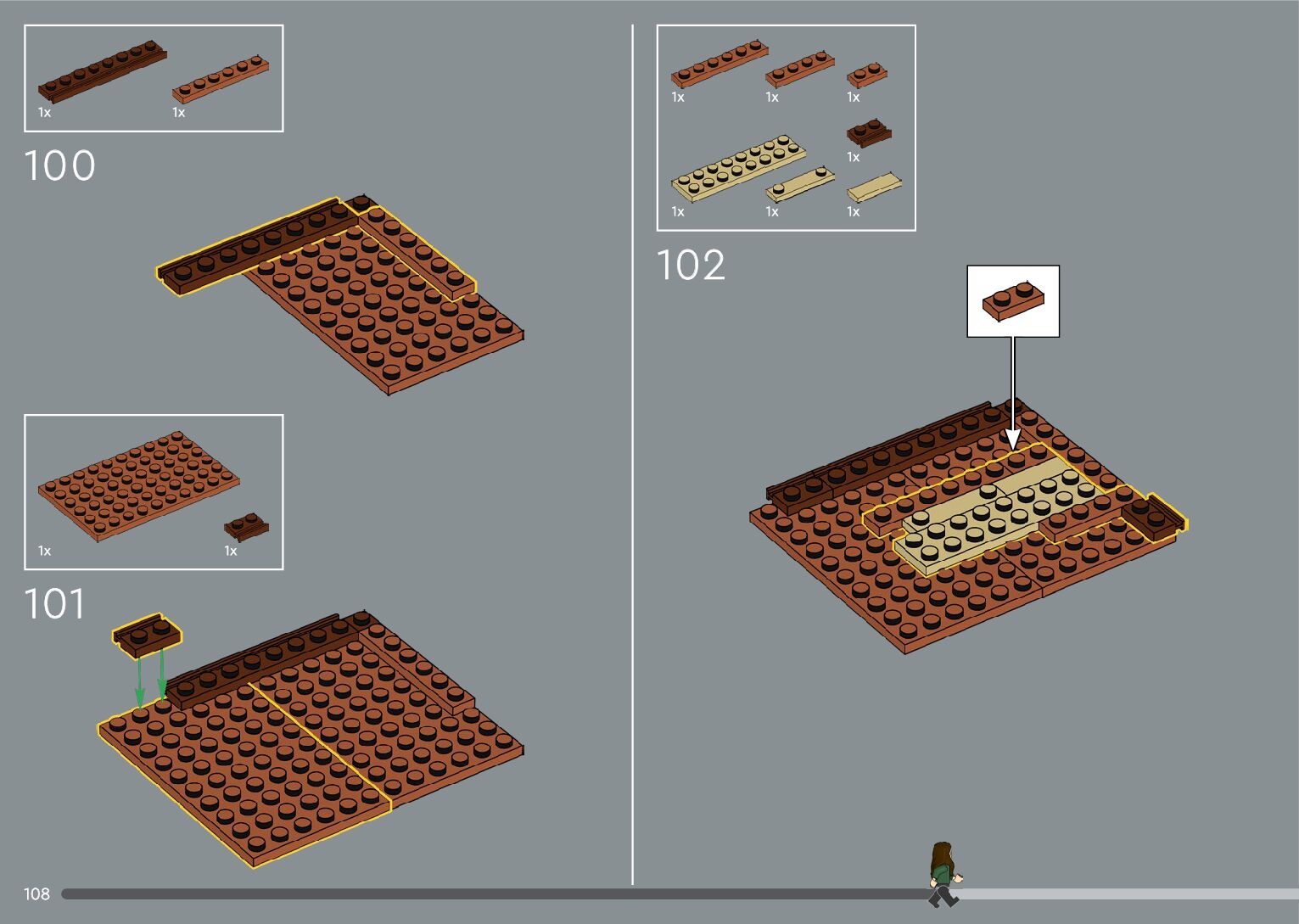 1x
1x

100

1x
1x

101

1x
1x
1x
1x
1x
1x
1x

102

108