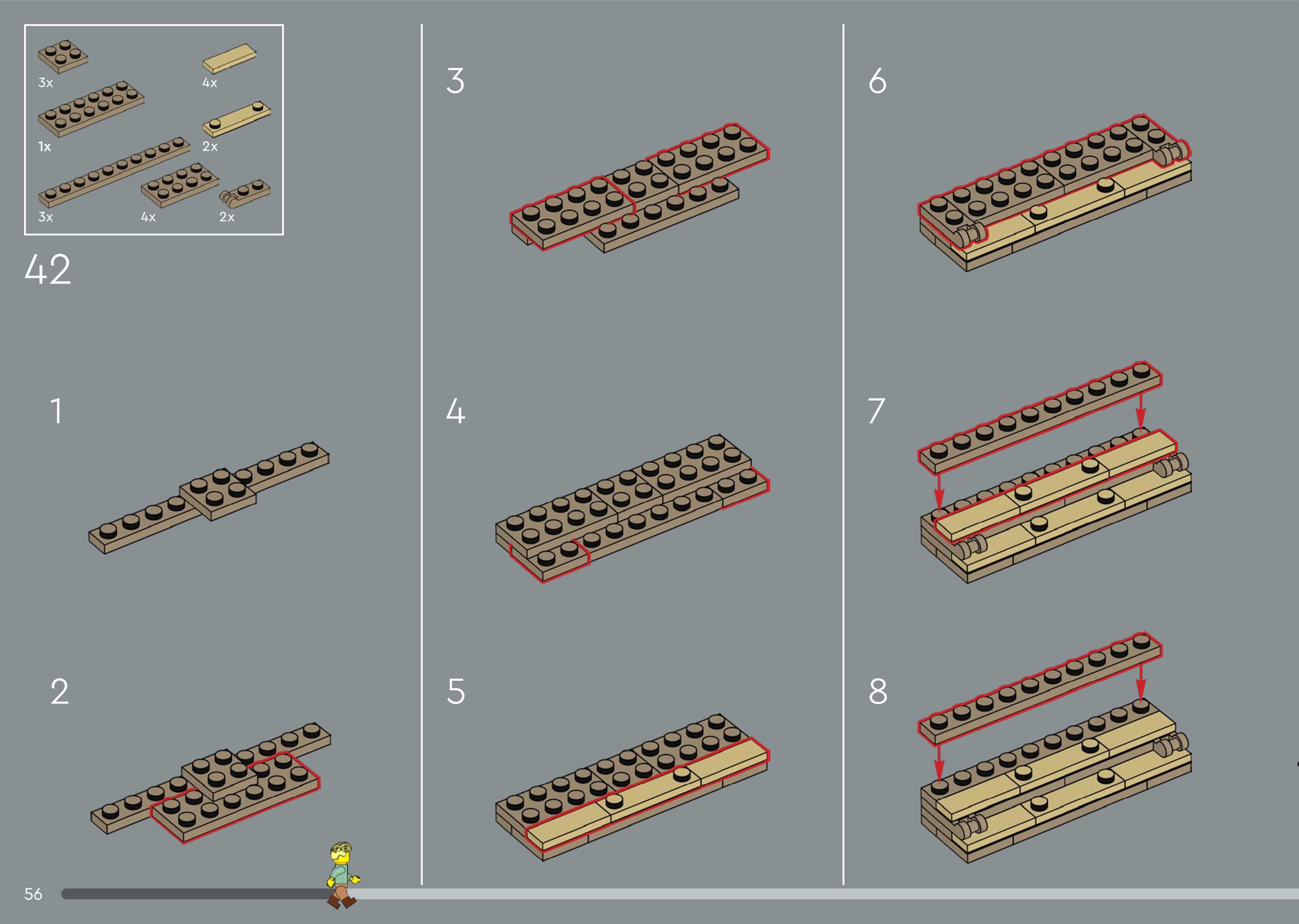 3x
4x
1x
2x
3x
4x
2x

42

1

2

3

4

5

6

7

8

56