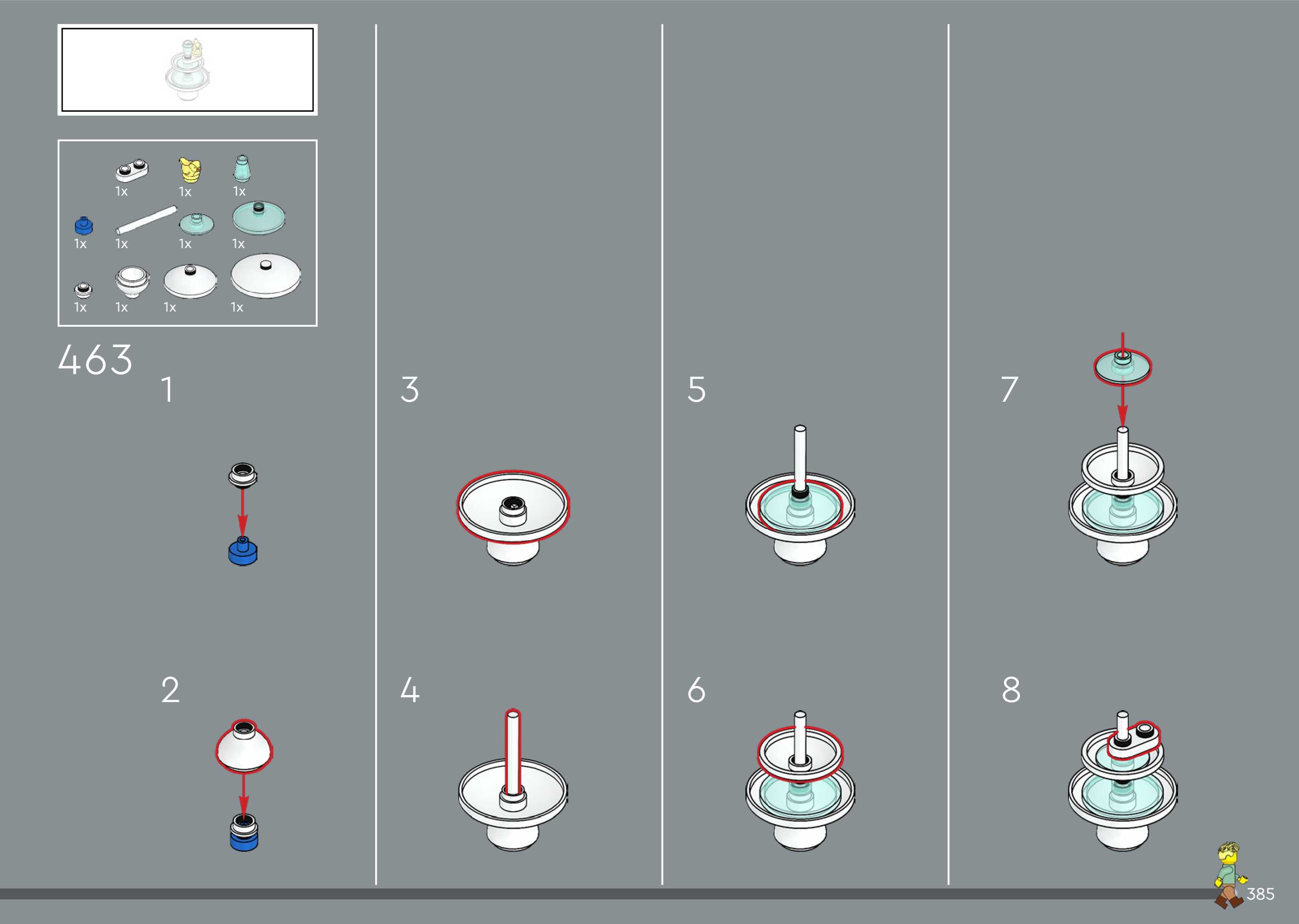 1x 1x 1x
1x 1x 1x 1x
1x 1x 1x 1x

463

1

2

3

4

5

6

7

8

385