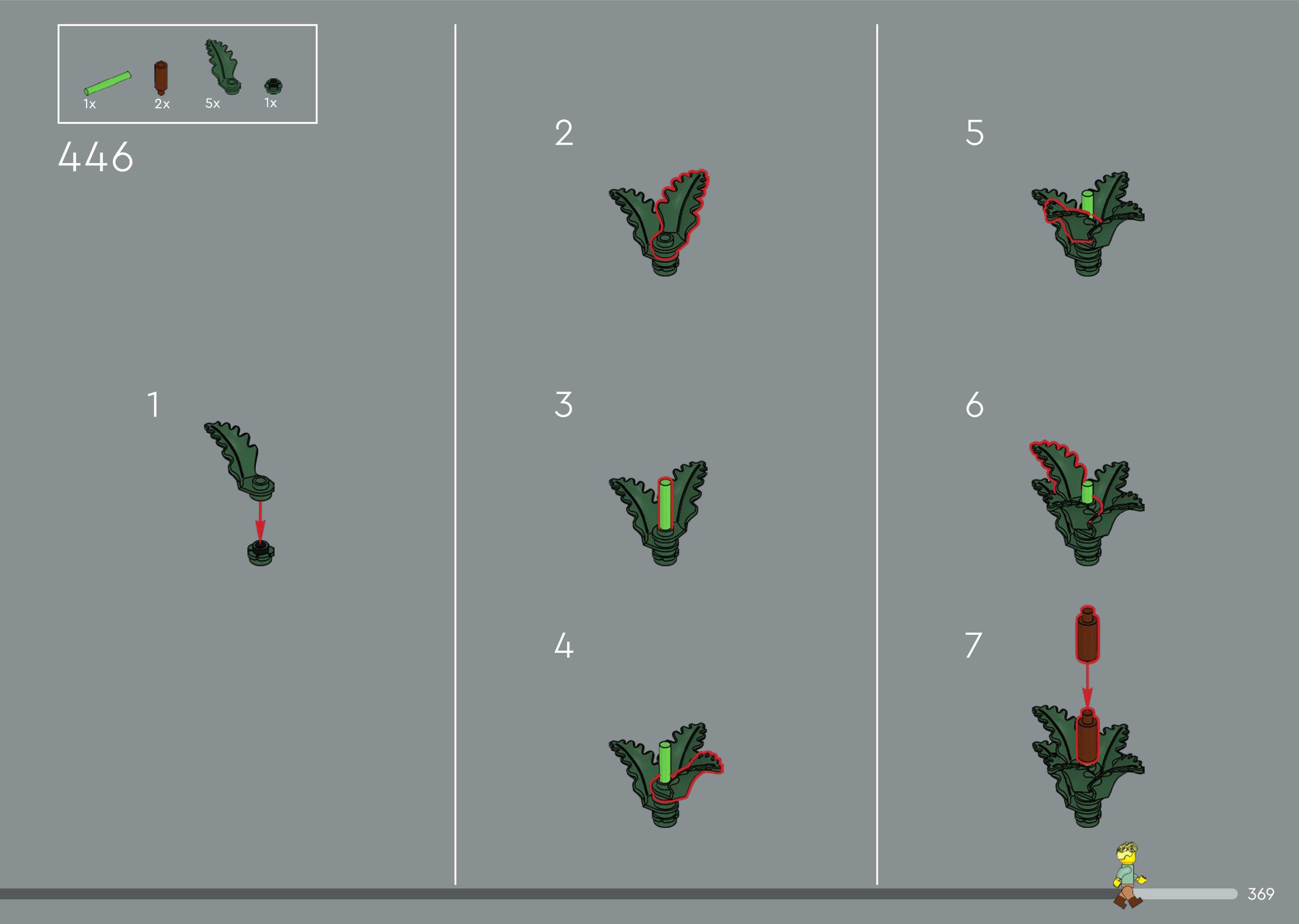 1x 2x 5x 1x

446

1

2

3

4

5

6

7

369