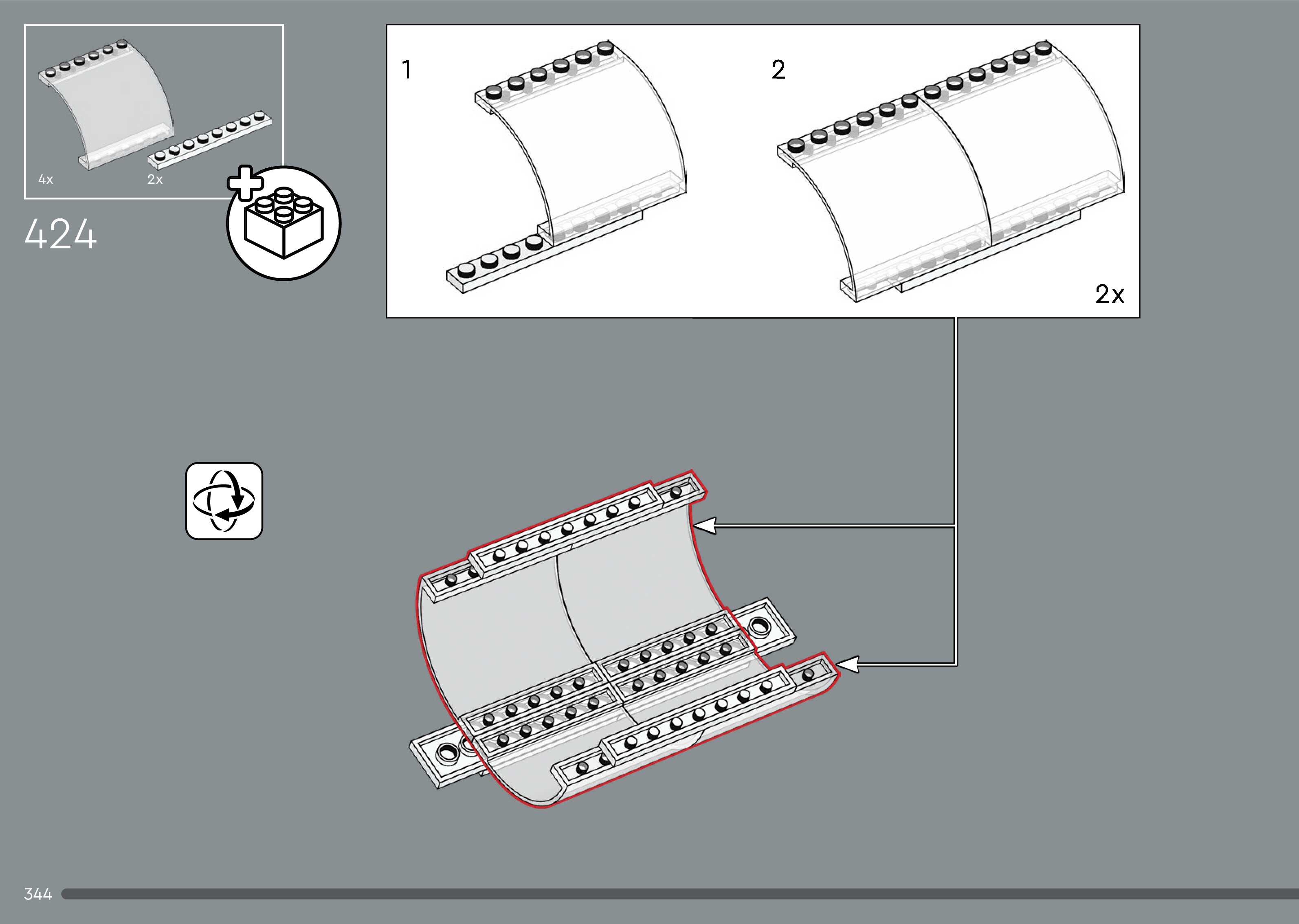 4x
2x

424

1

2

2x

344