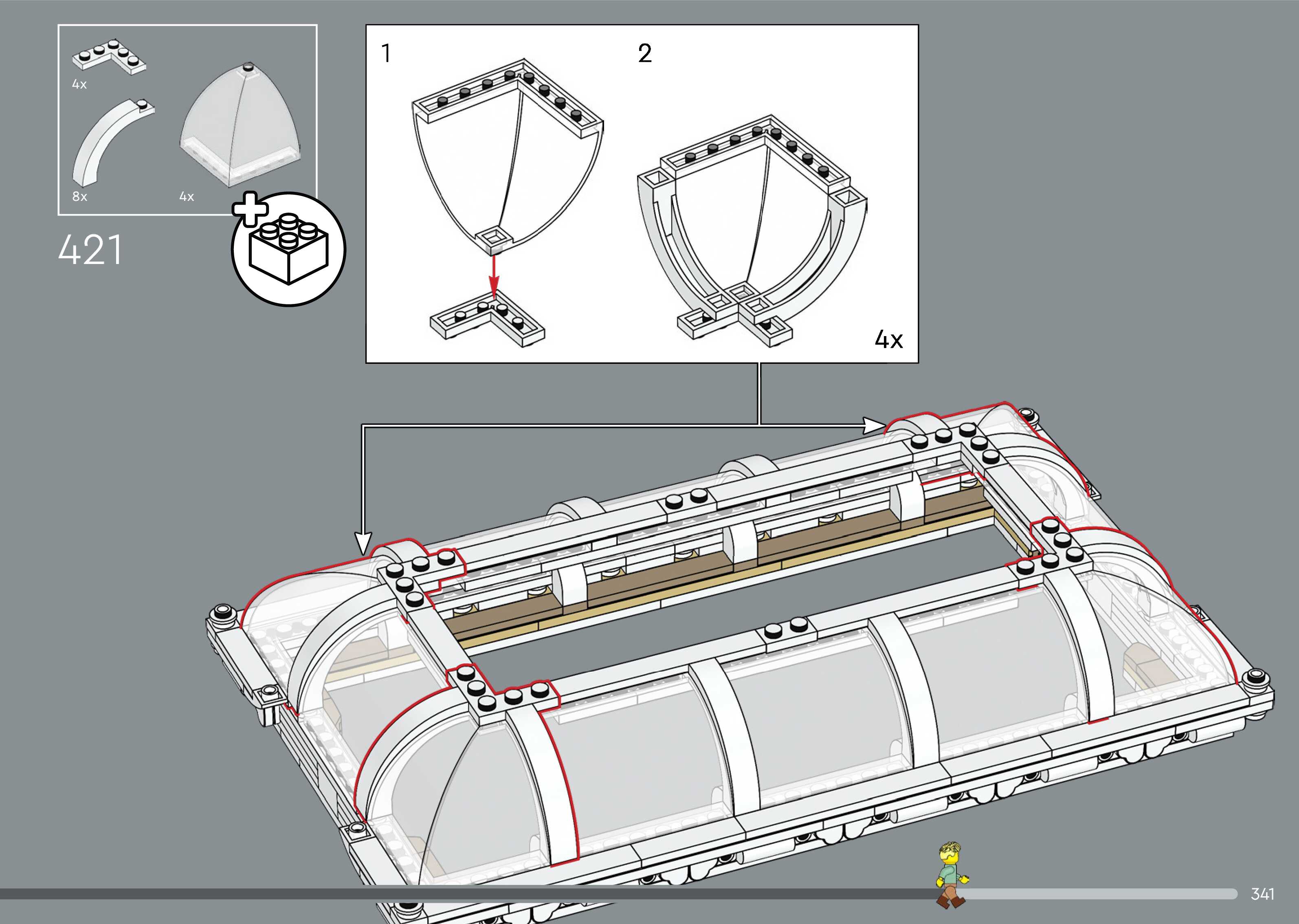 4x

8x

4x

421

1

2

4x

341