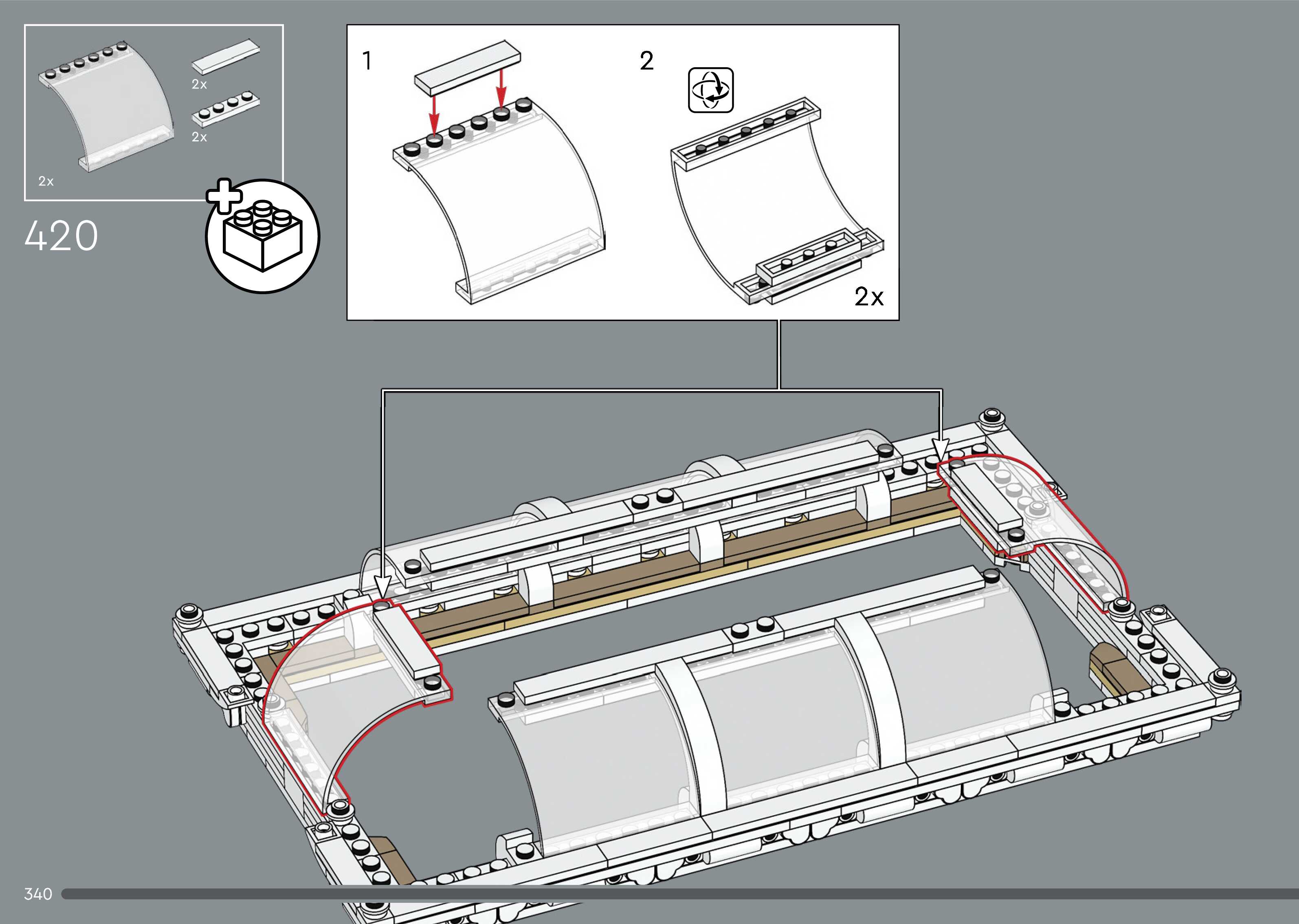 2x

2x

2x

420

1

2

2x

340