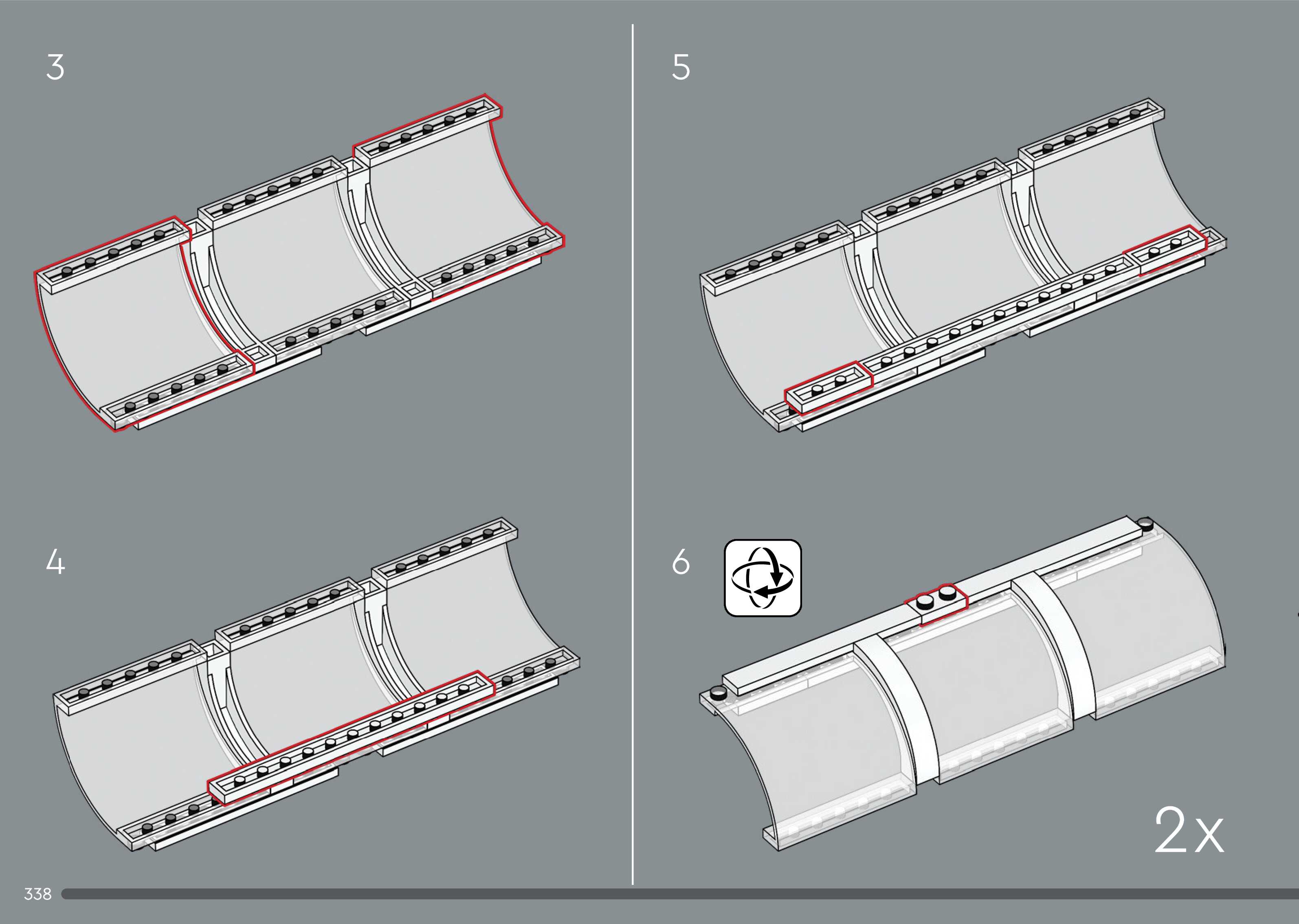 3

4

5

6

2x

338