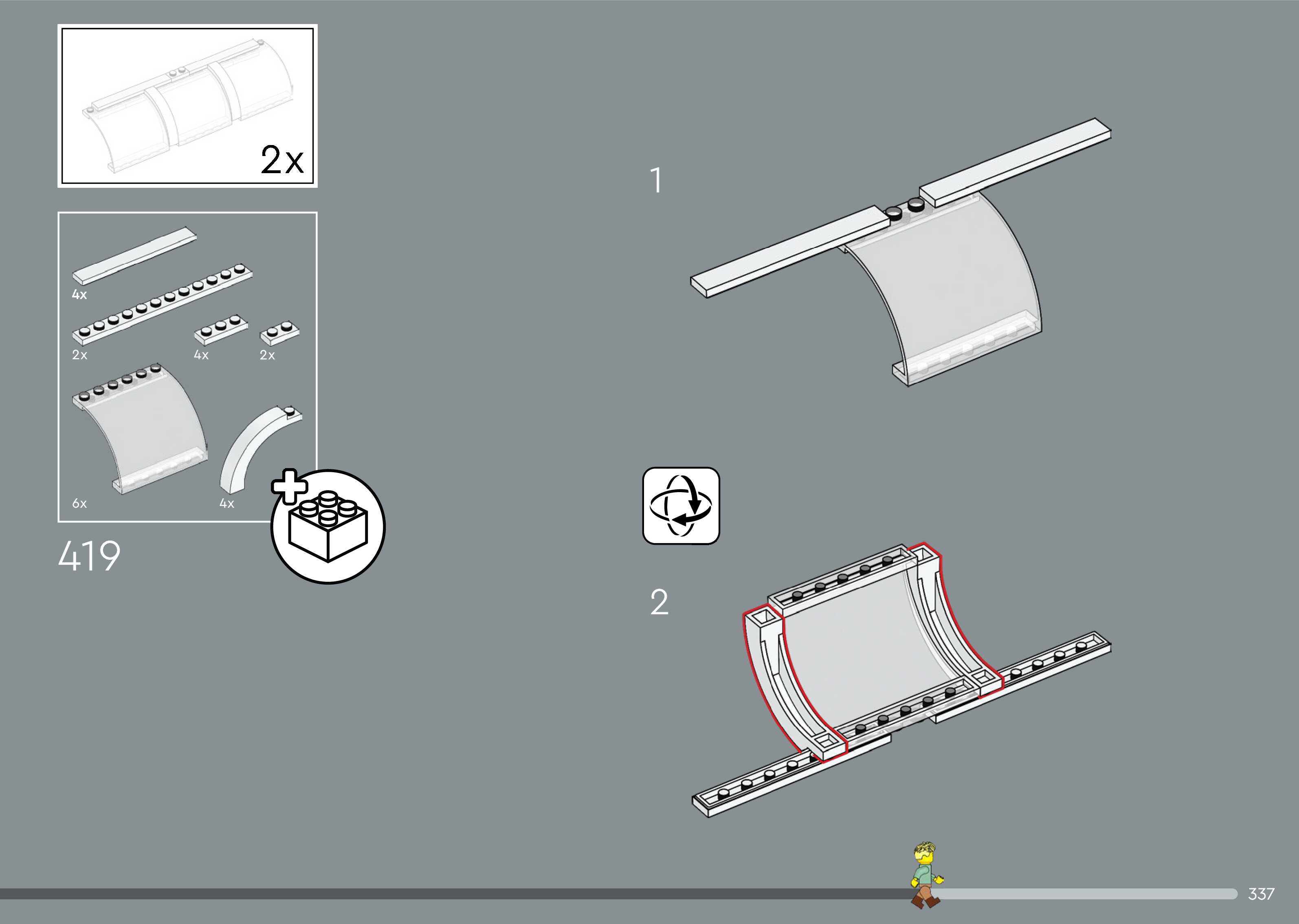 2x

4x

2x

4x

2x

6x

4x

419

1

2

337