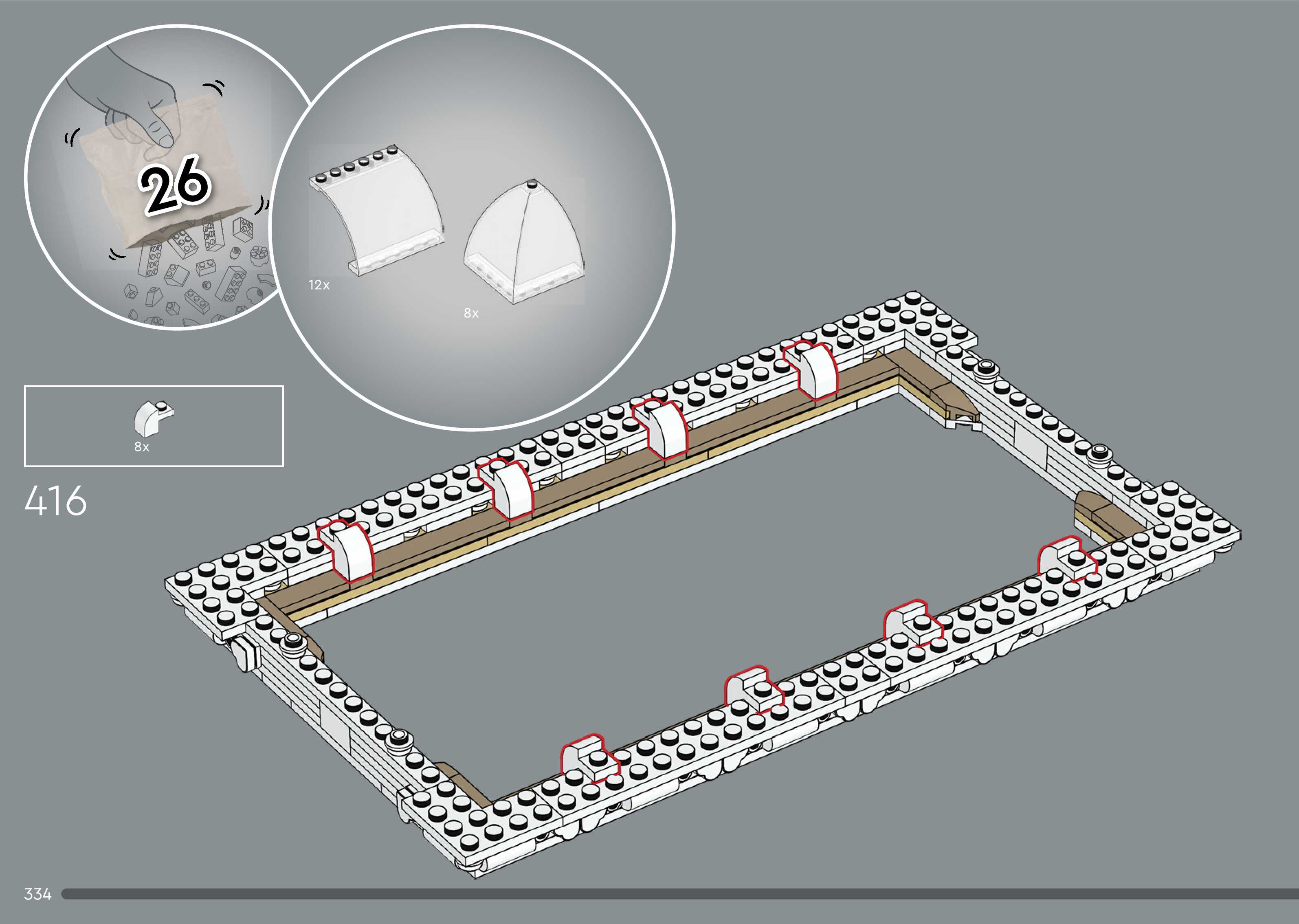 26

12x

8x

8x

416

334