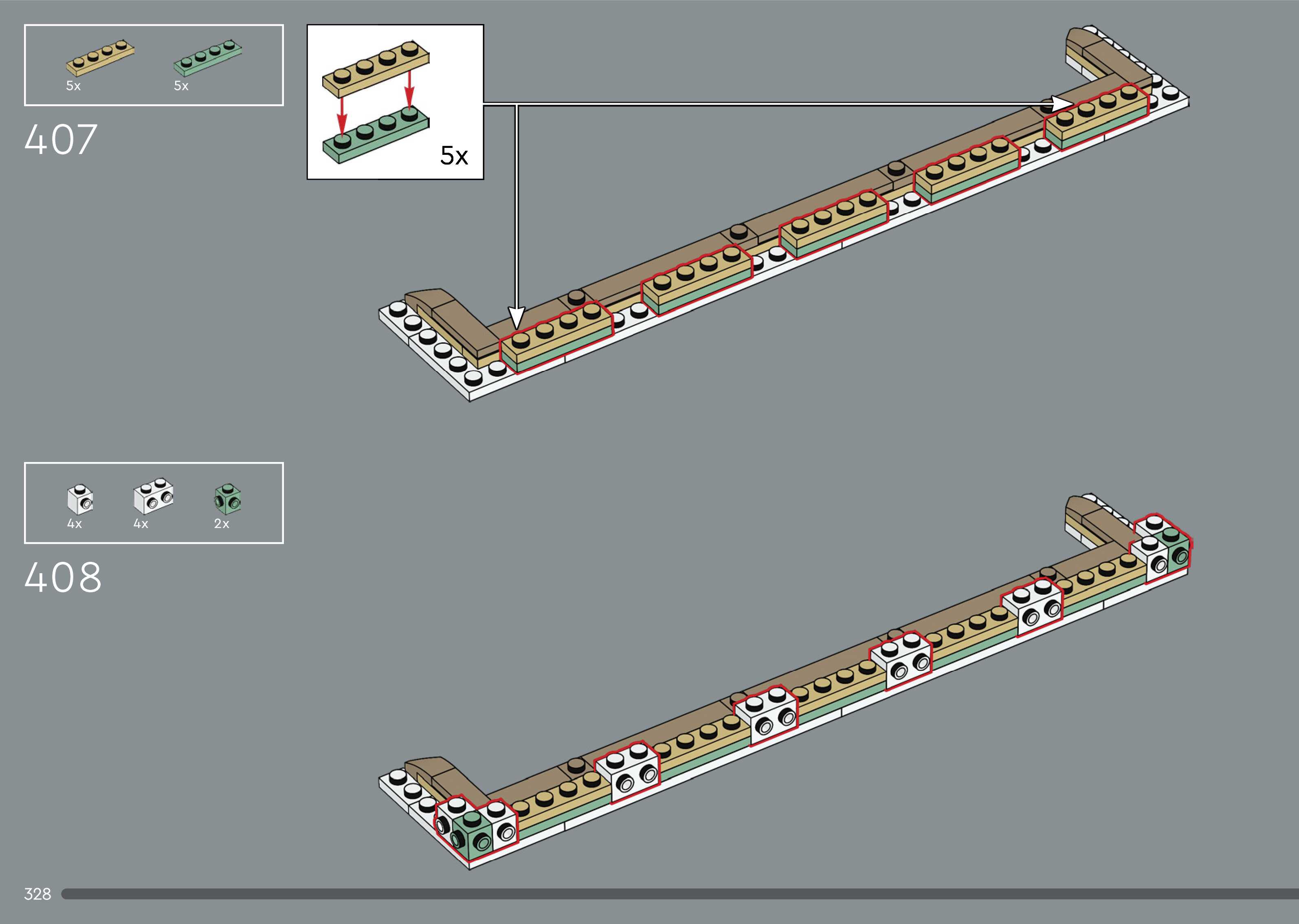 5x
5x
407
5x
4x
4x
2x
408
328