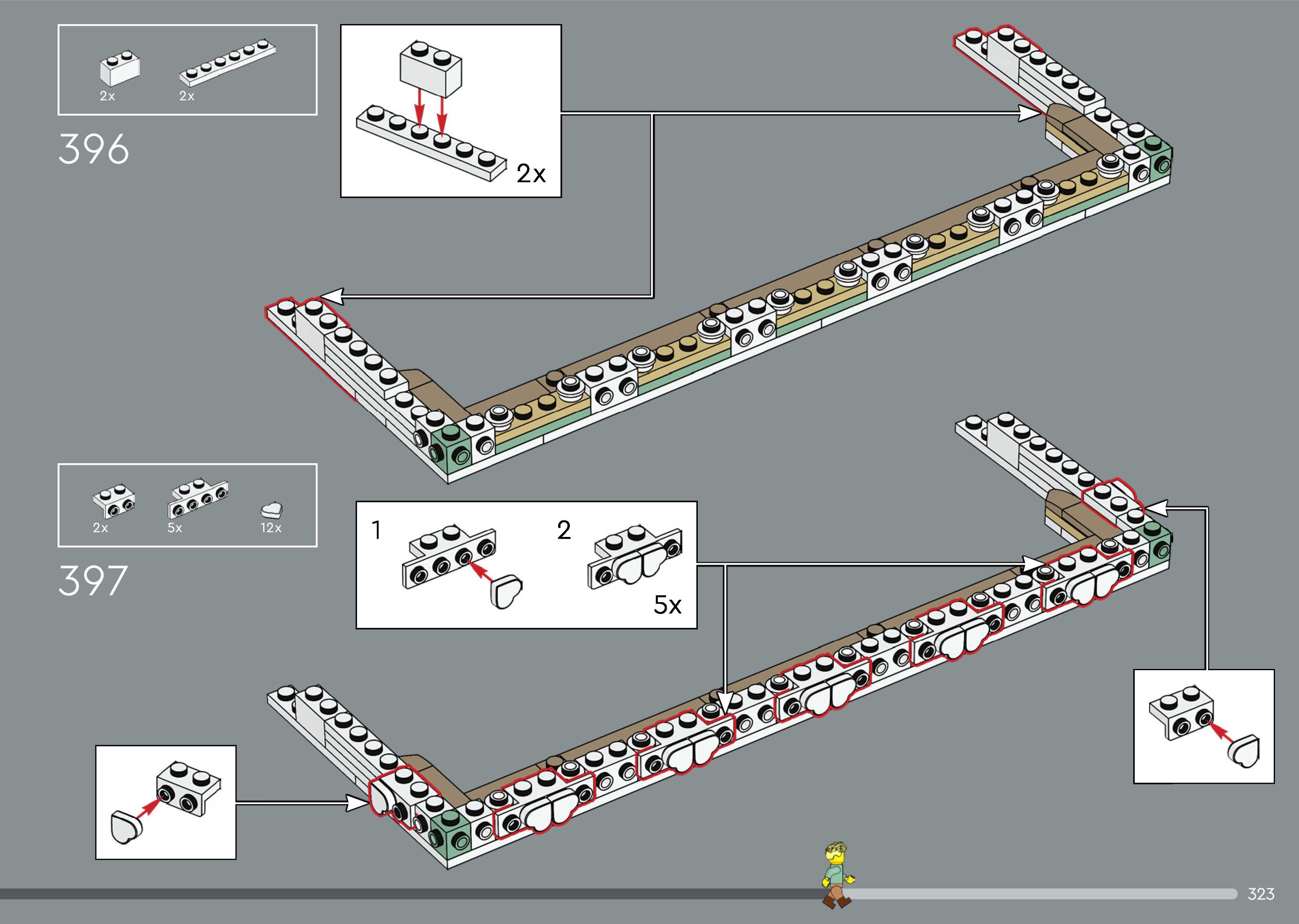 2x
2x

396

2x

2x
5x
12x

397

1
2
5x

323