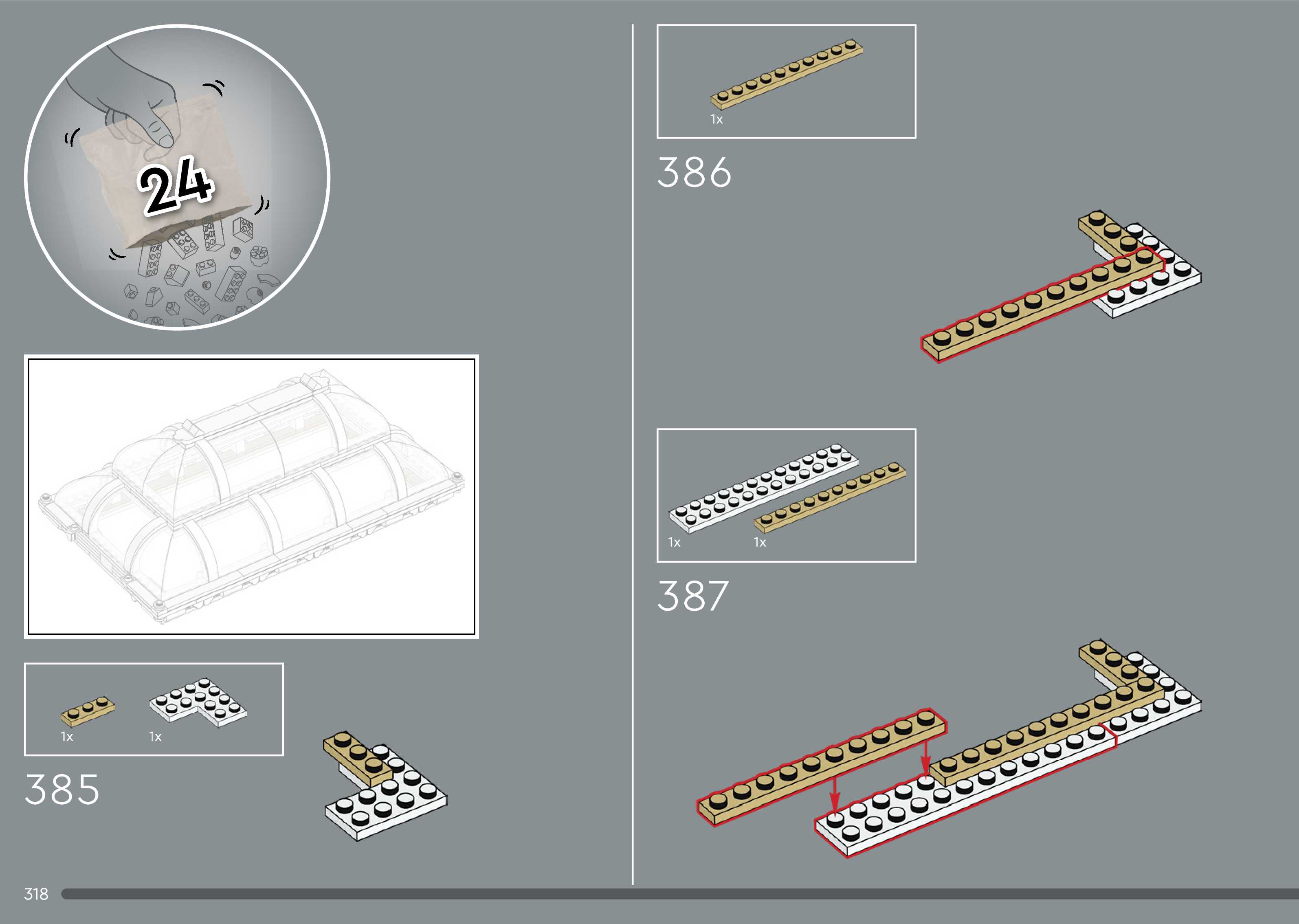 24

1x

1x

385

1x

386

1x

1x

387

318