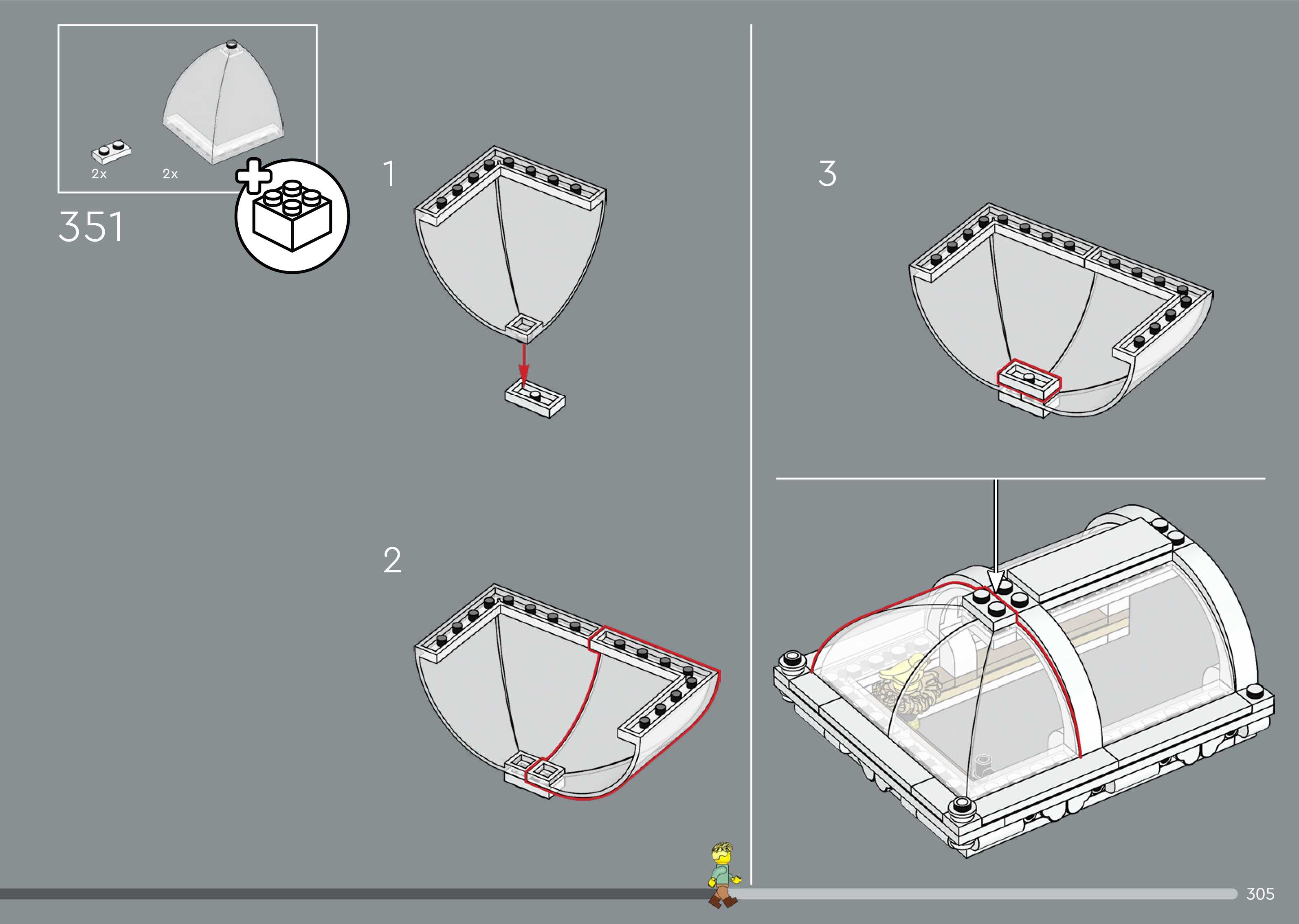 2x 2x

351

1

2

3

305