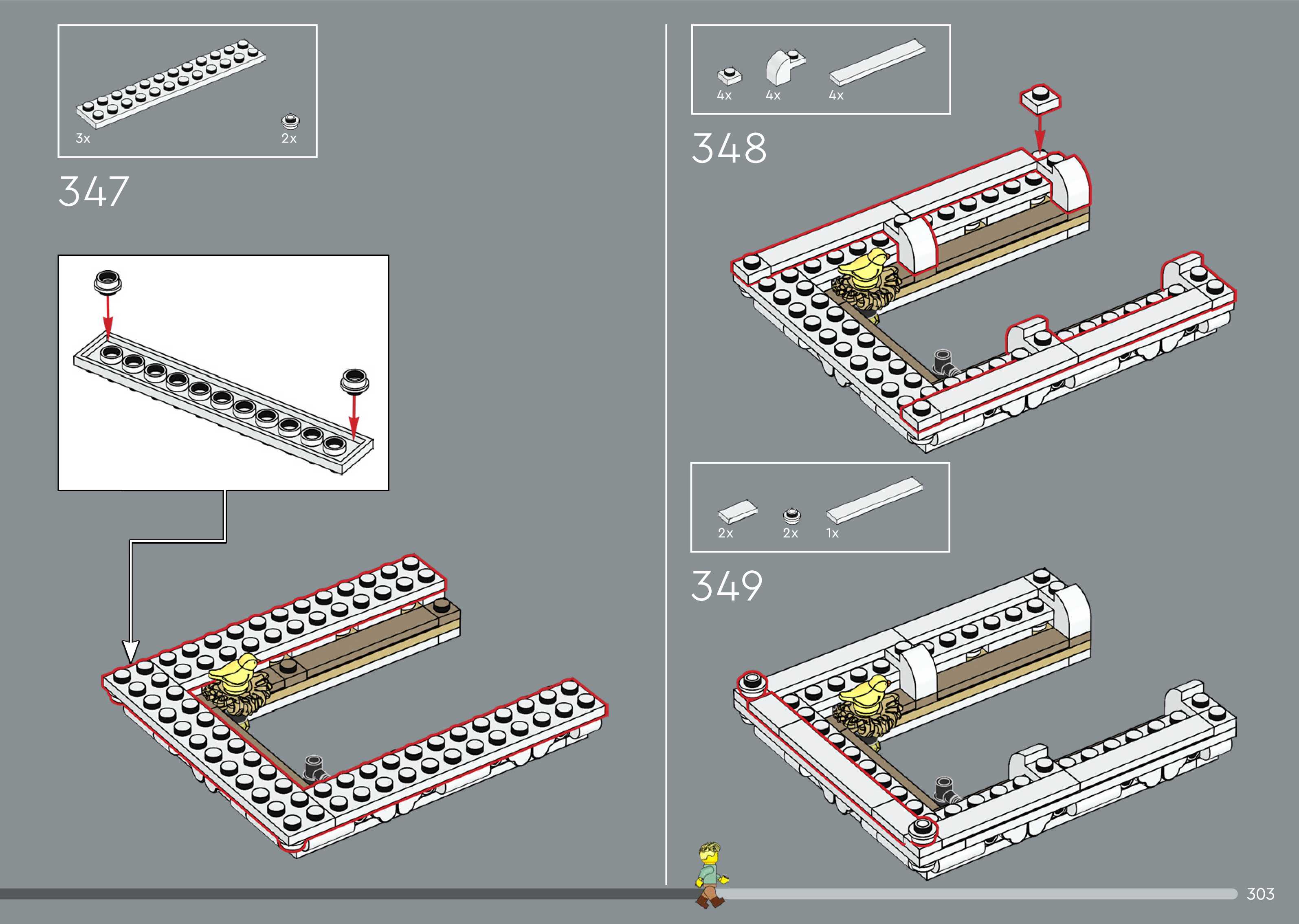 3x
2x

347

4x
4x
4x

348

2x
2x
1x

349

303