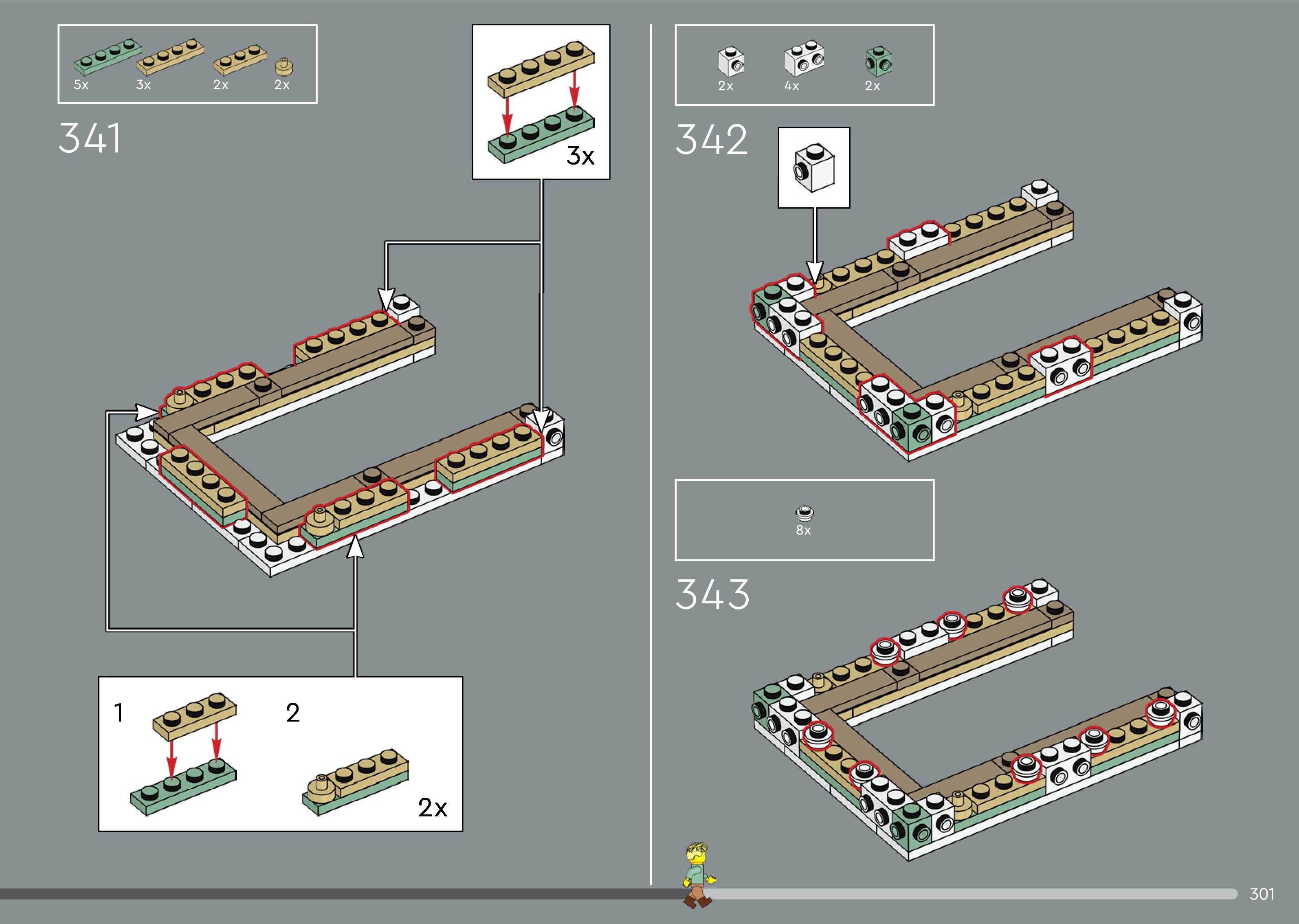 5x 3x 2x 2x

341

3x

1

2

2x

2x 4x 2x

342

8x

343

301