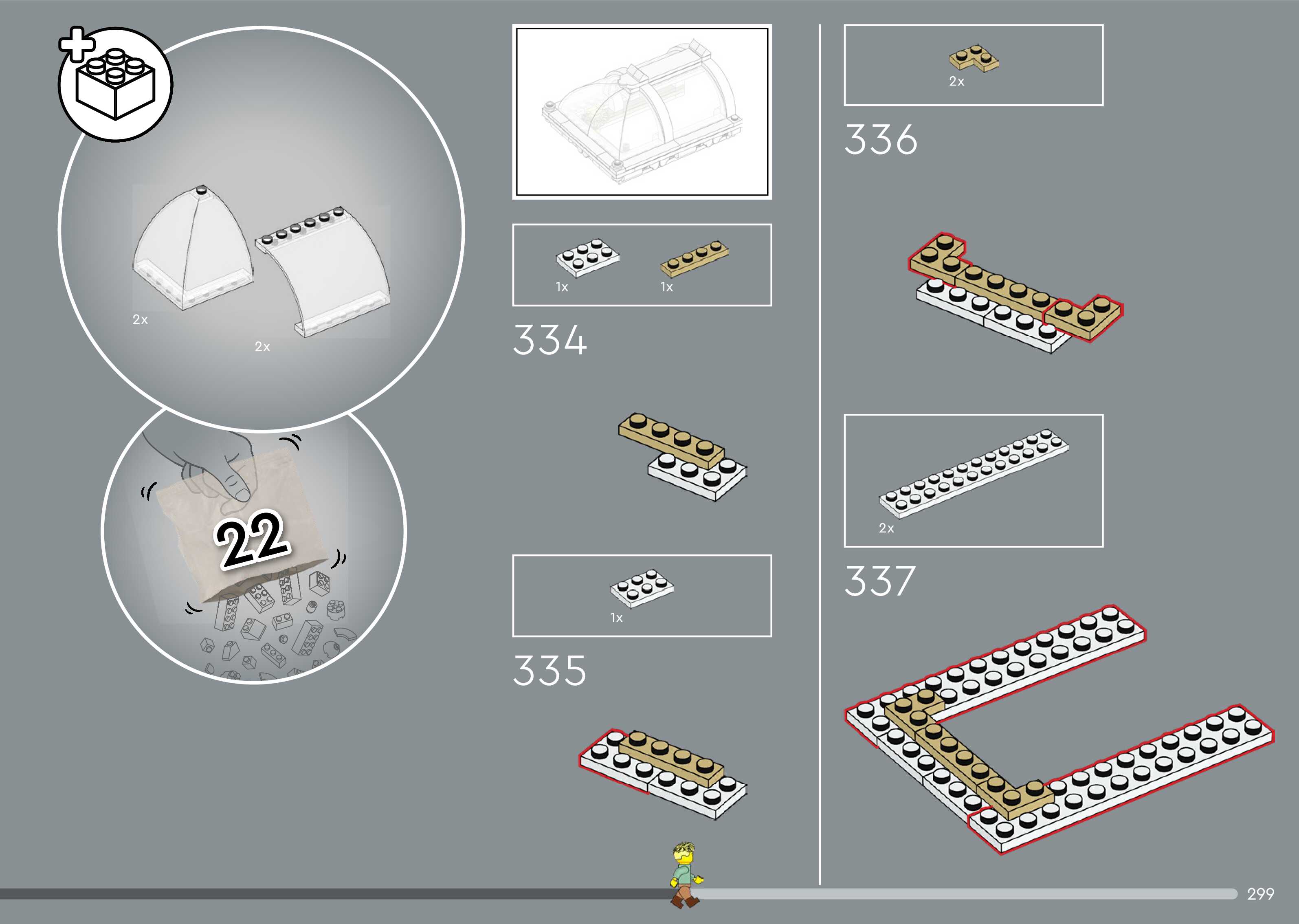 2x

2x

22

1x

1x

334

1x

335

2x

336

2x

337

299