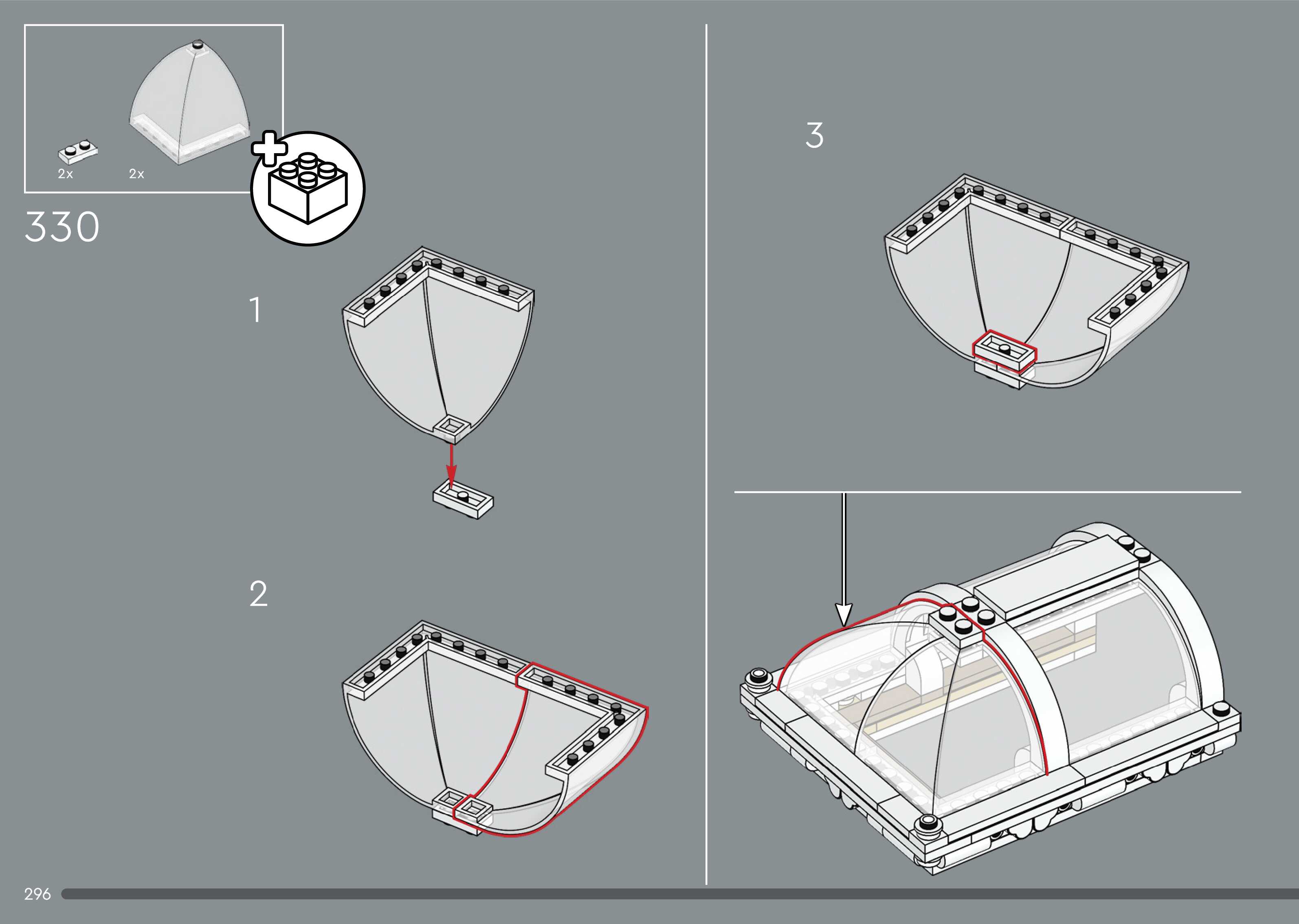 2x
2x
330
1
2
3
296