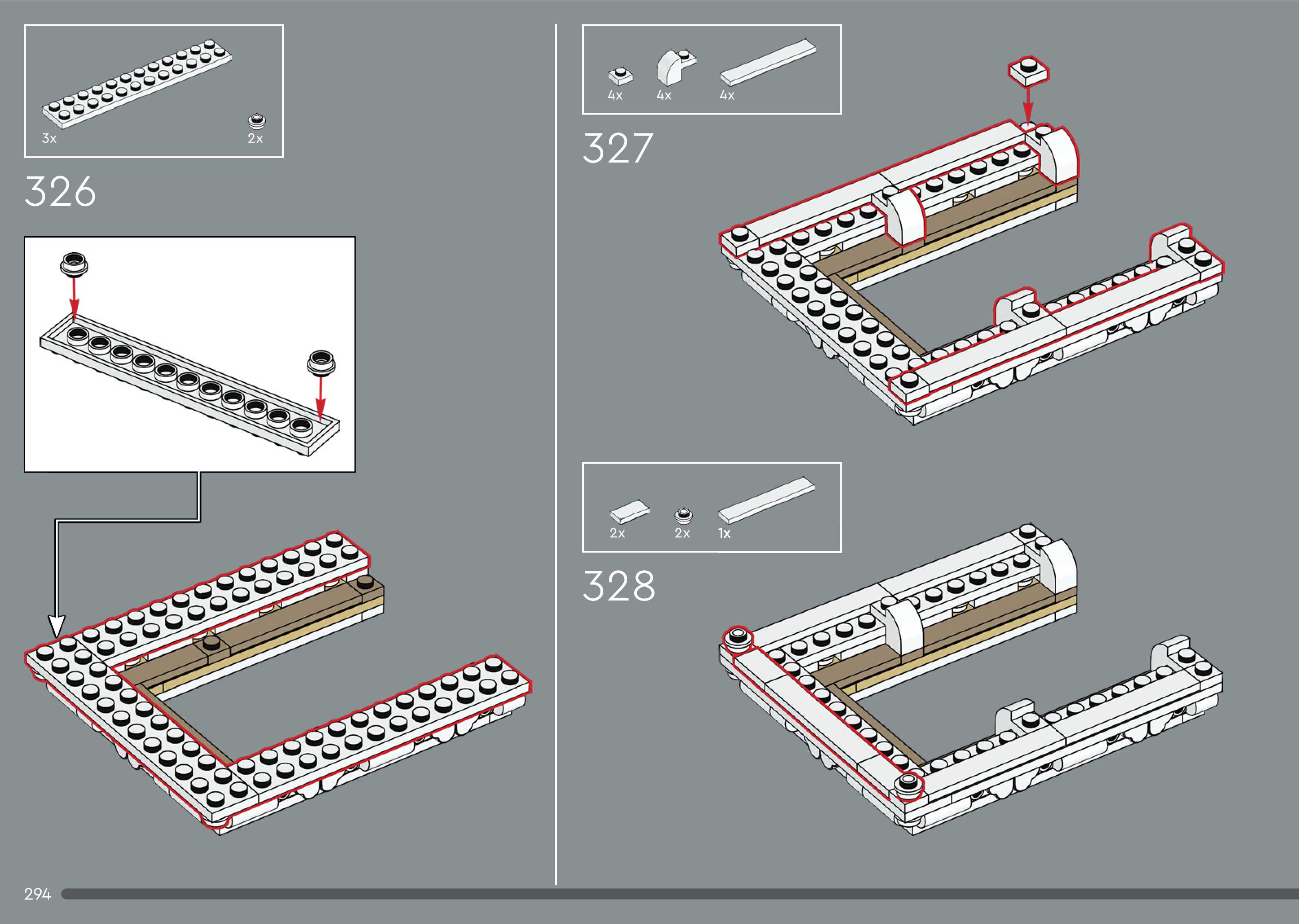 3x
2x

326

4x
4x
4x

327

2x
2x
1x

328

294