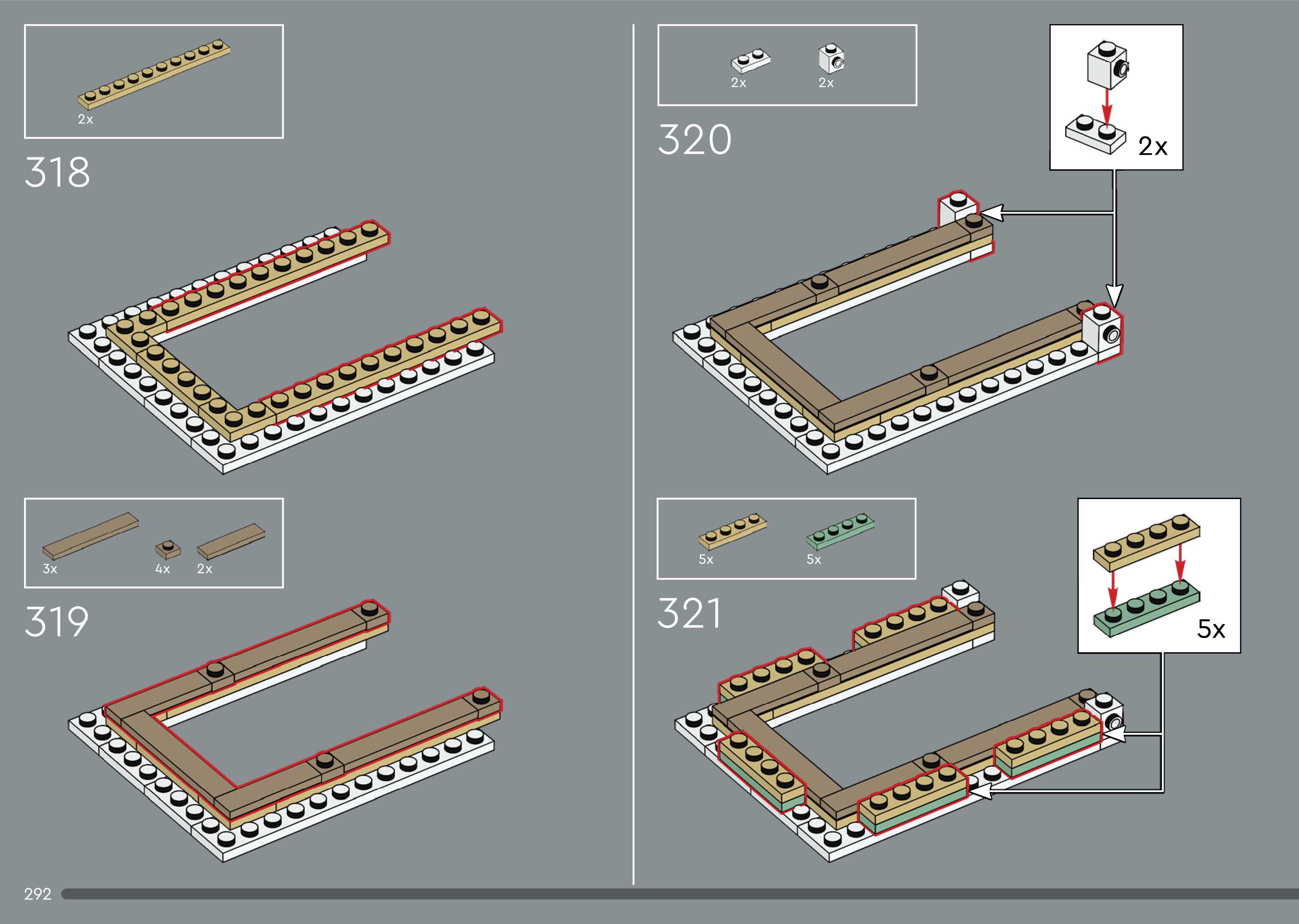 2x

318

3x 4x 2x

319

2x 2x

320

2x

5x 5x

321

5x

292