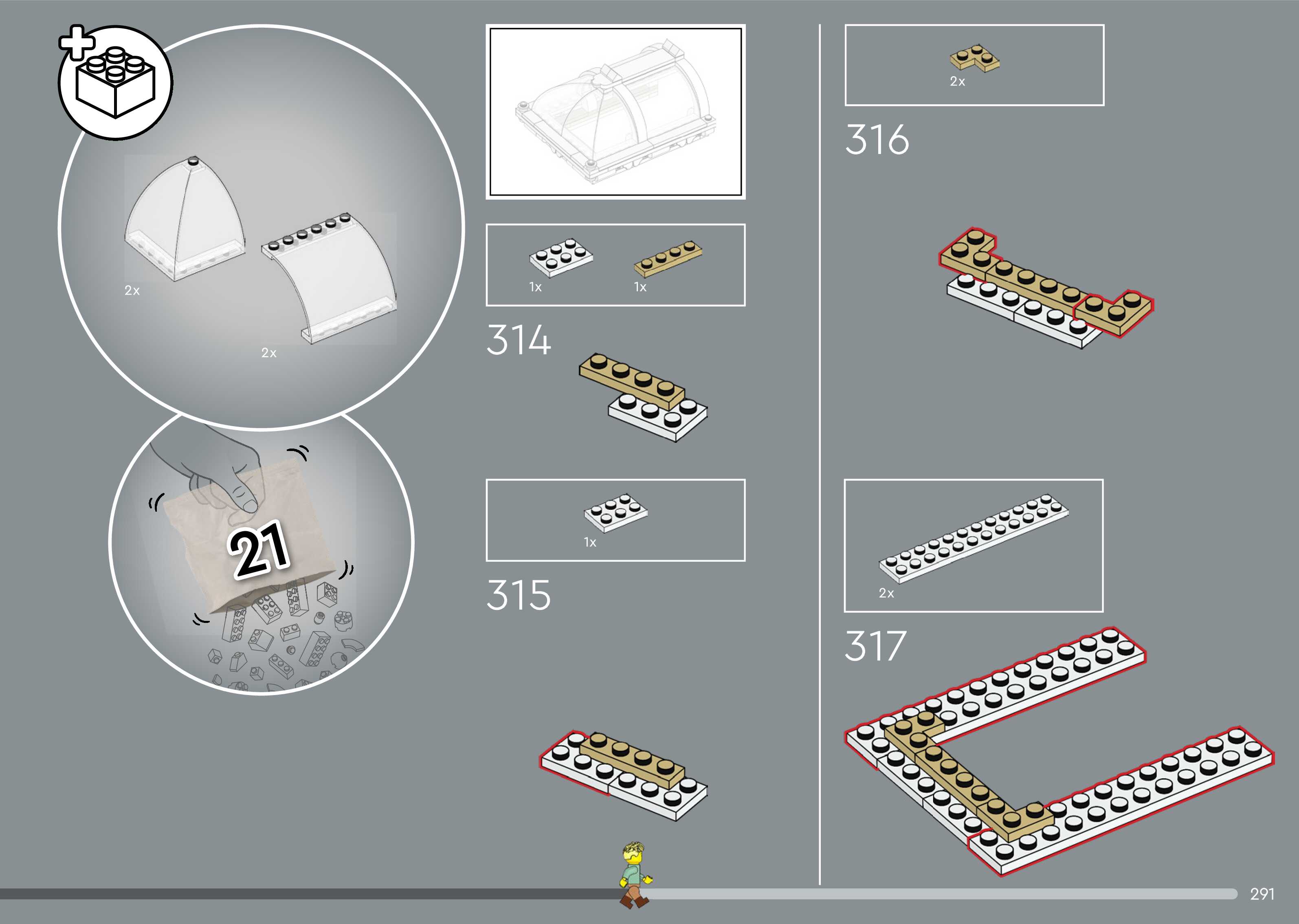 2x

2x

21

1x

1x

314

1x

315

2x

316

2x

317

291