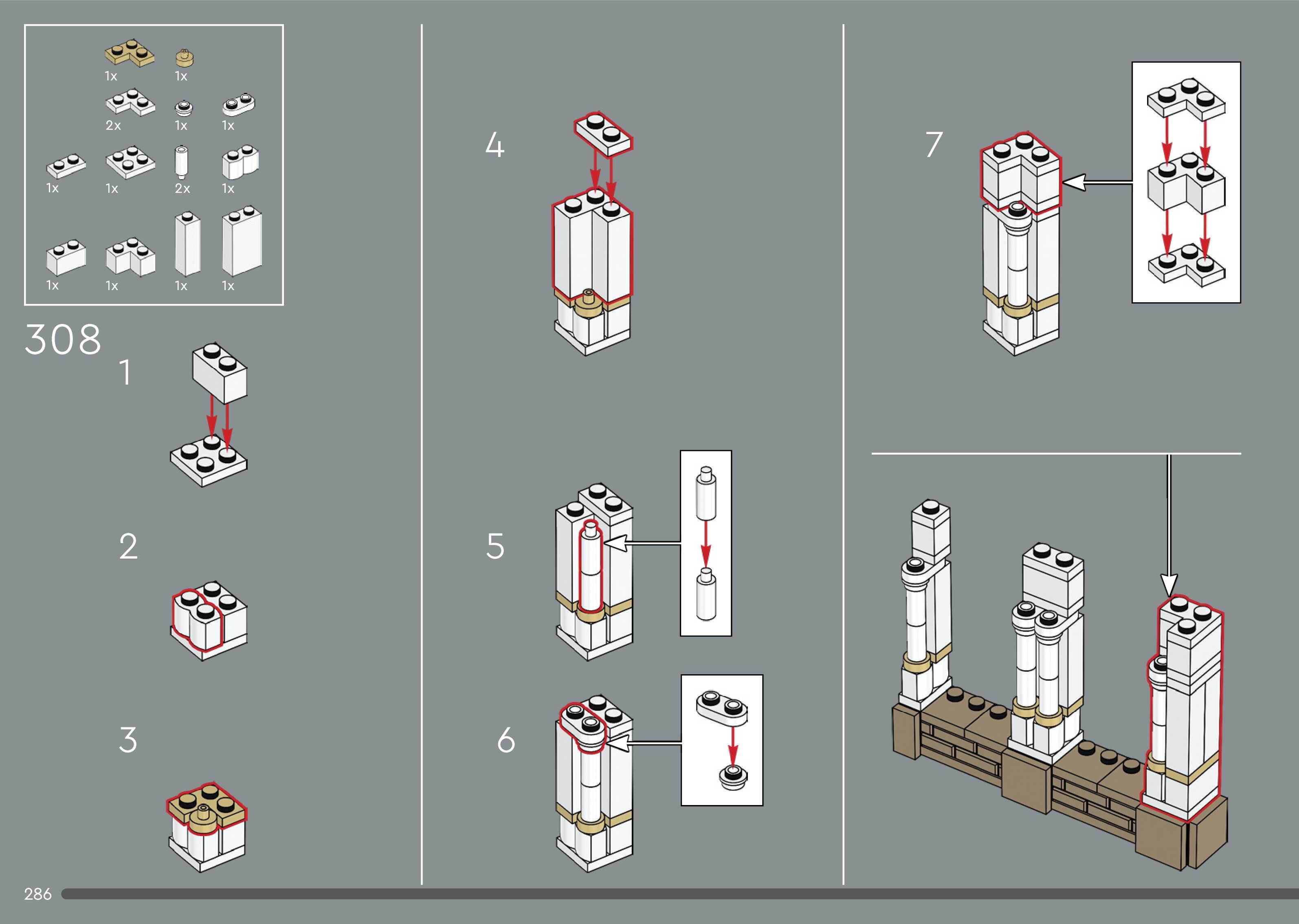 1x 1x
2x 1x 1x
1x 1x 2x 1x
1x 1x 1x 1x

308

1

2

3

4

5

6

7

286