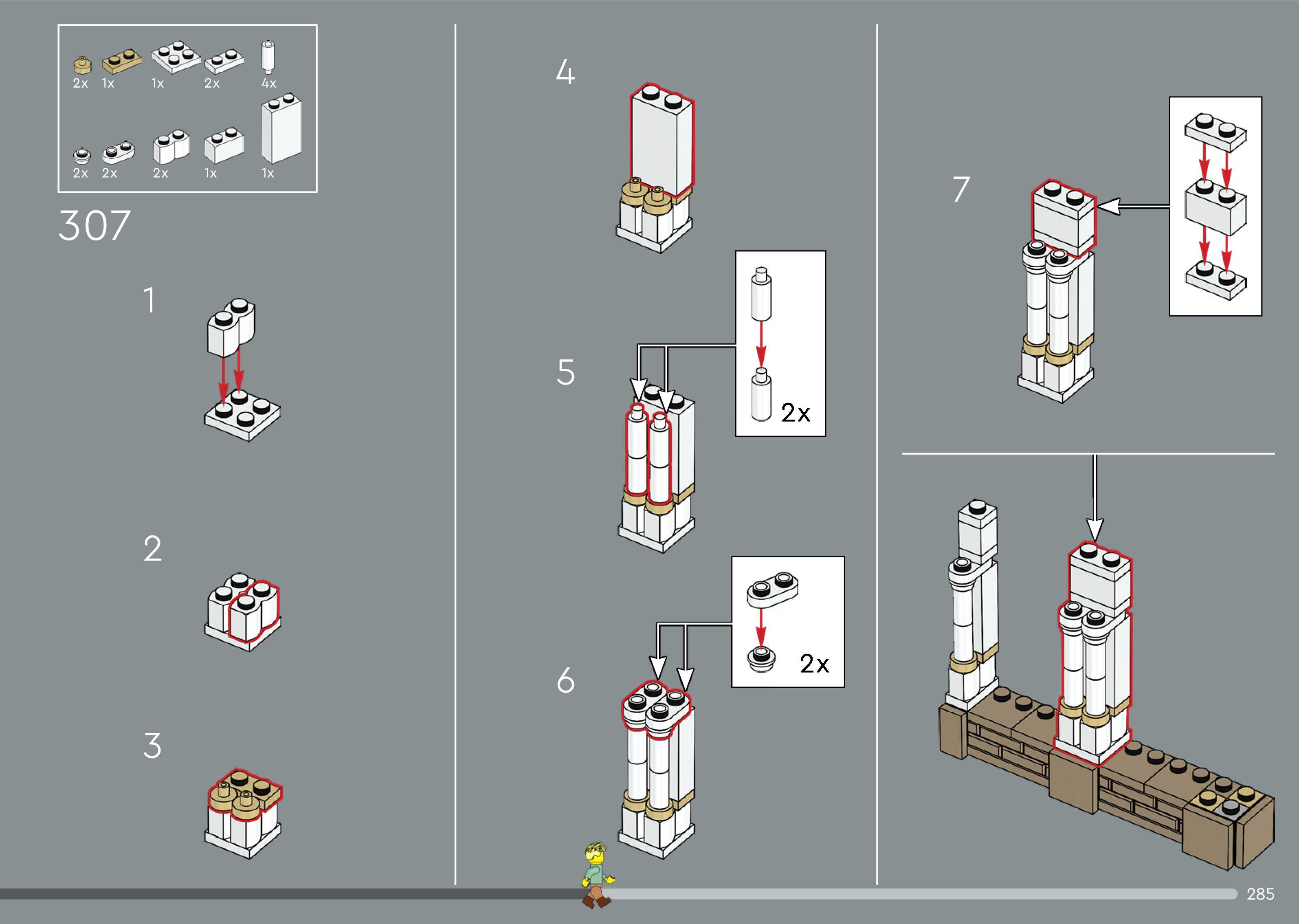 2x 1x 1x 2x 4x

2x 2x 2x 1x 1x

307

1

2

3

4

5

2x

6

2x

7

285