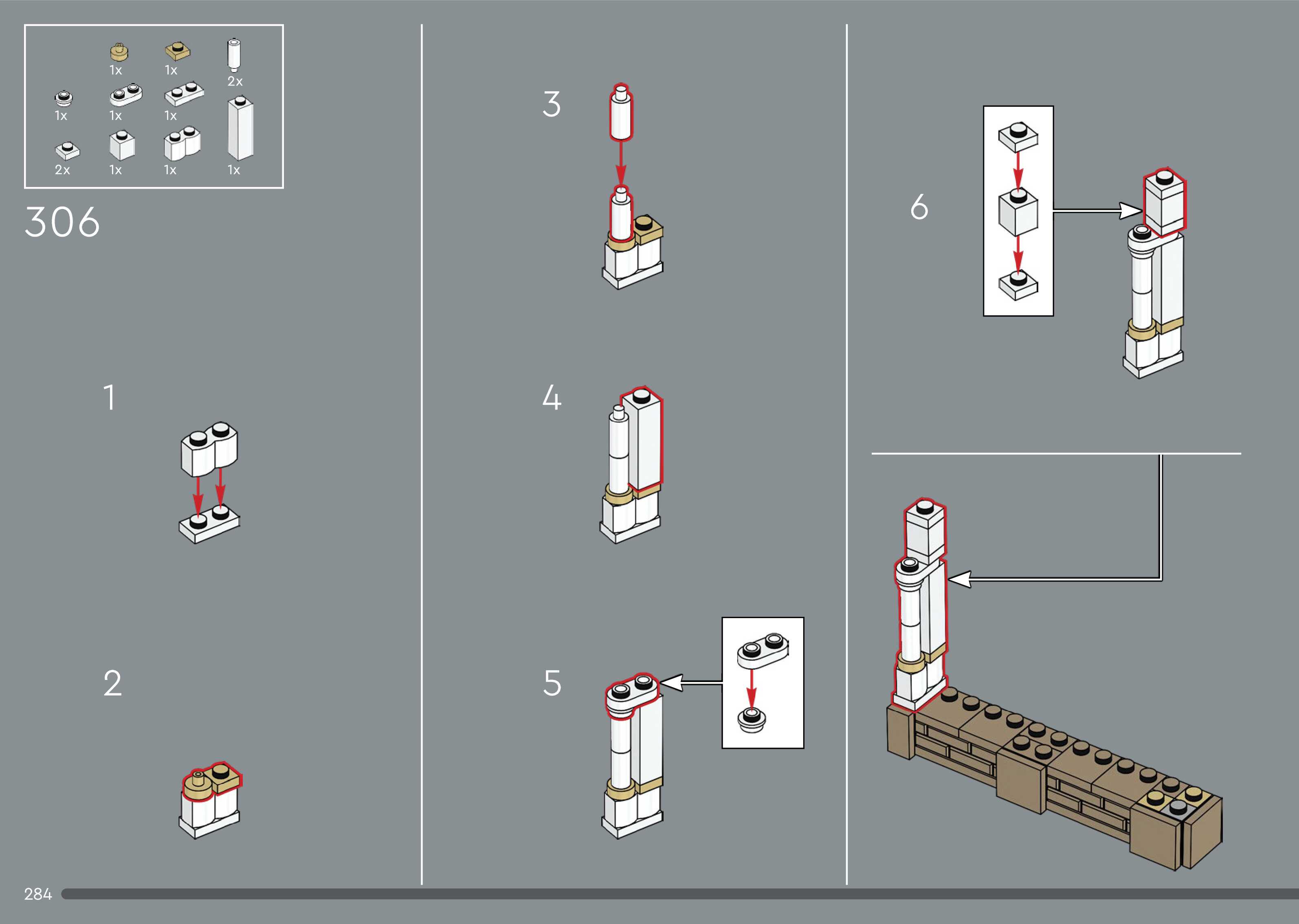 1x 1x 2x
1x 1x 1x
2x 1x 1x 1x

306

1

2

3

4

5

6

284