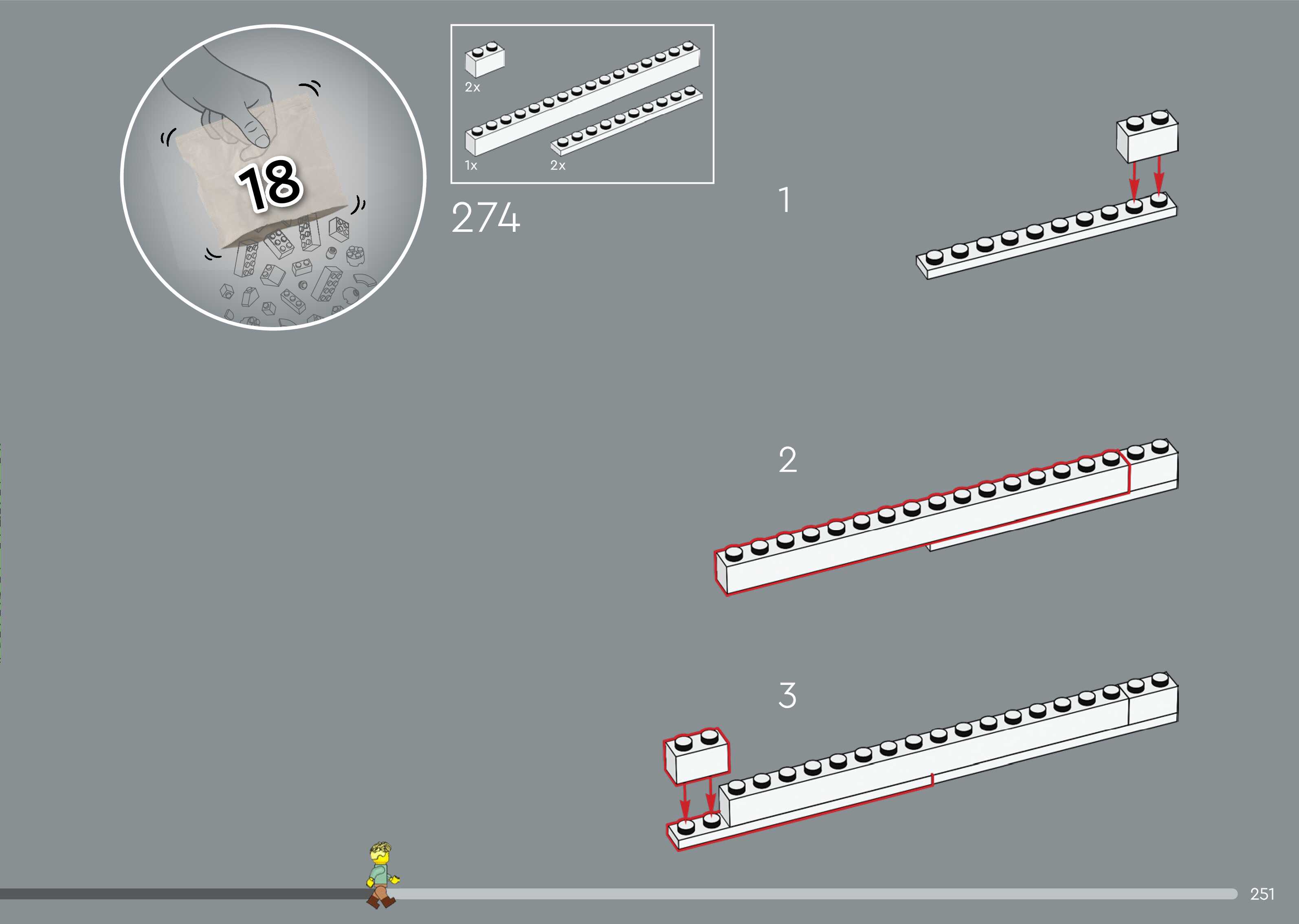 18

2x

1x

2x

274

1

2

3

251