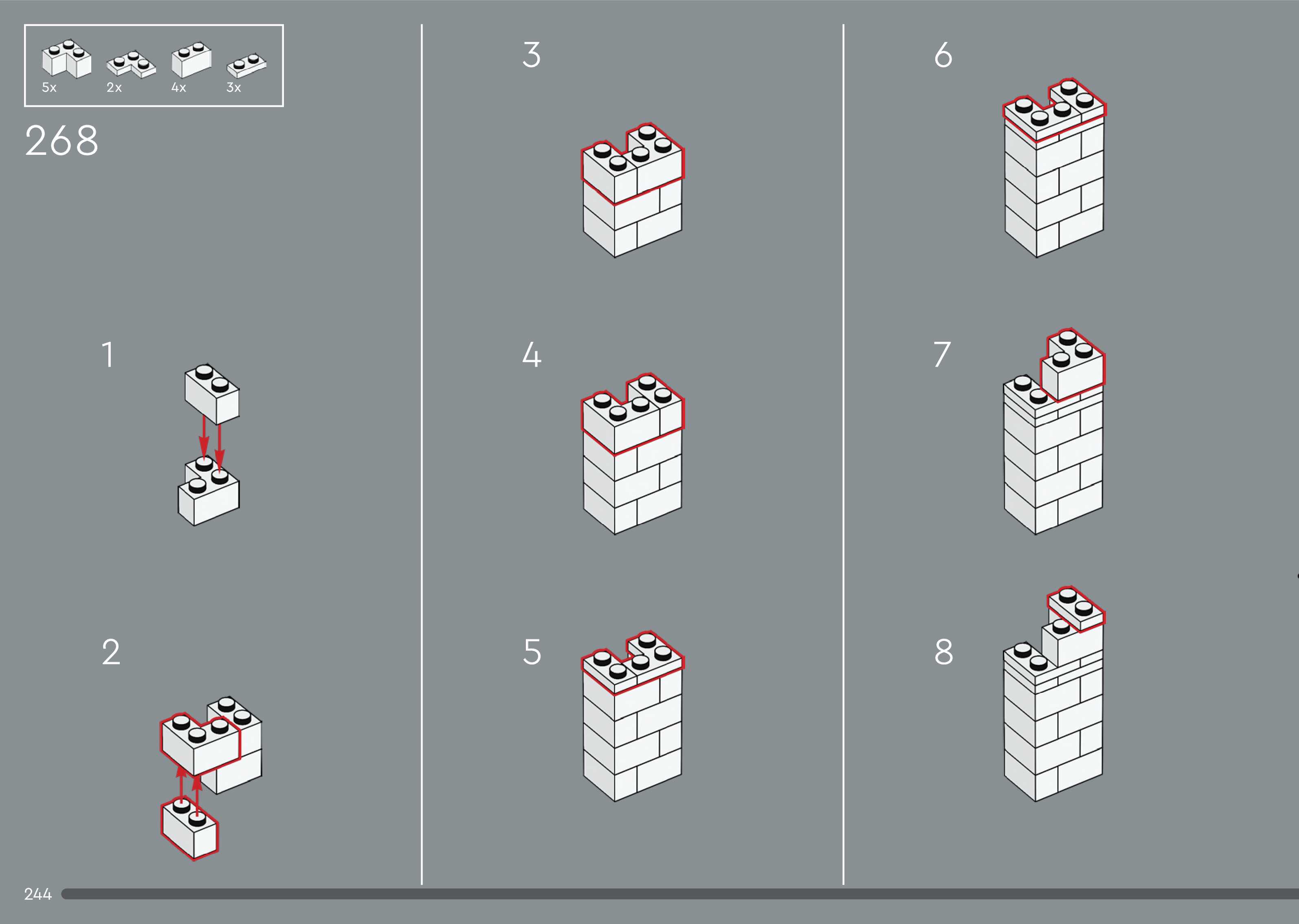 5x 2x 4x 3x

268

1

2

3

4

5

6

7

8

244